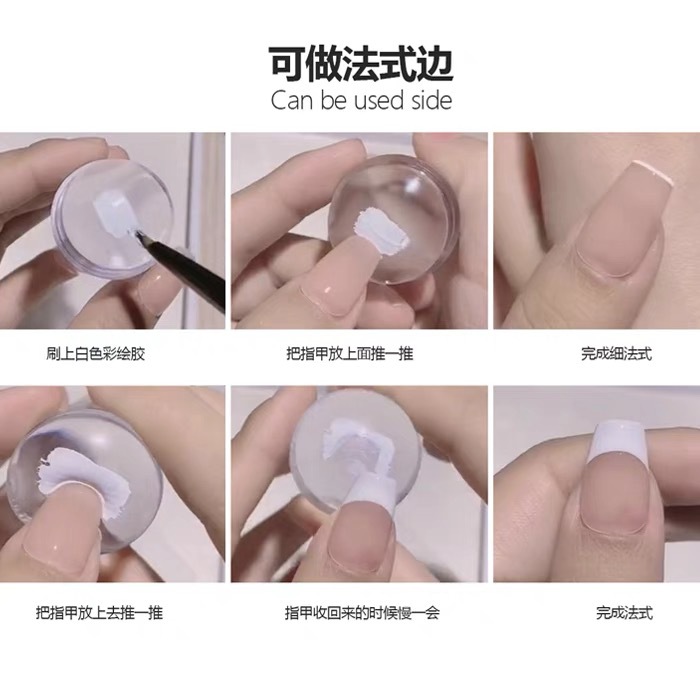 可做法式边
Can be used side

刷上白色彩绘胶

把指甲放上面推一推

完成细法式

把指甲放上去推一推

指甲收回来的时候慢一会

完成法式