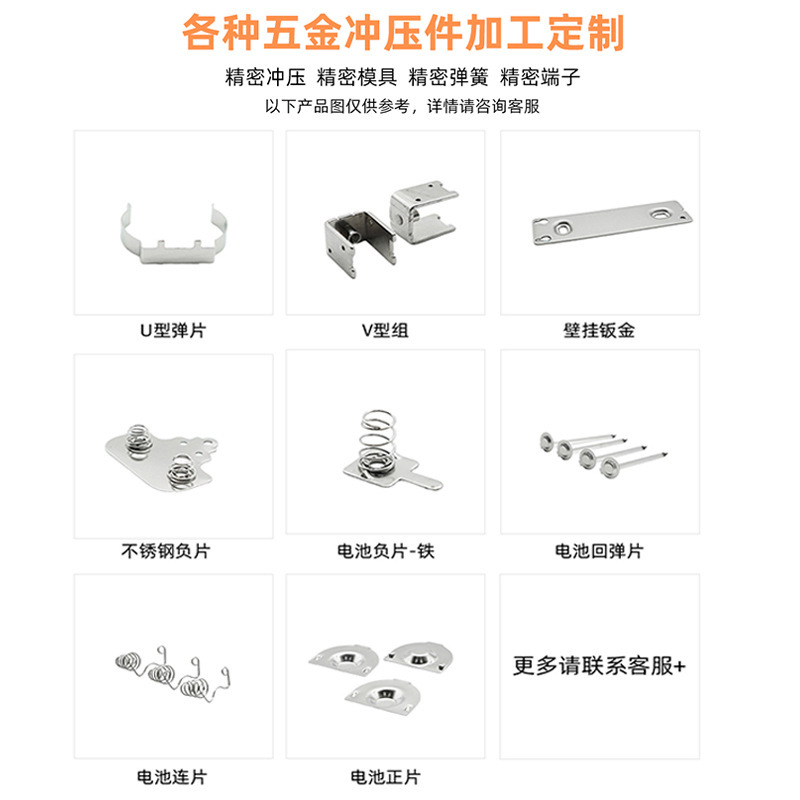 各种五金冲压件加工定制

精密冲压 精密模具 精密弹簧 精密端子

以下产品图仅供参考，详情请咨询客服

U型弹片

V型组

壁挂钣金

不锈钢负片

电池负片-铁

电池回弹片

电池连片

电池正片

更多请联系客服+