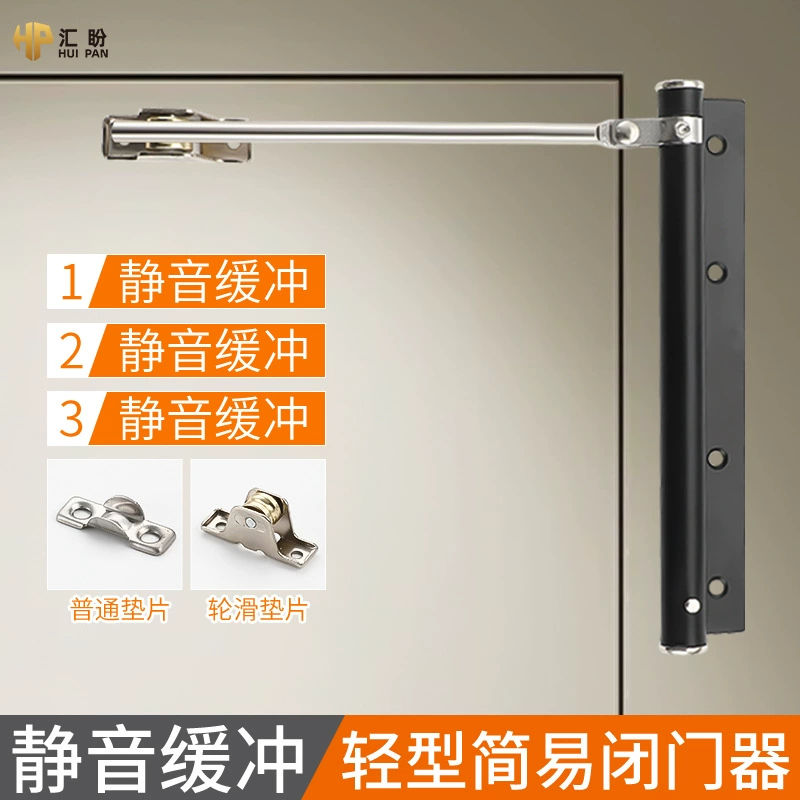 HP 汇盼 HUI PAN

1 静音缓冲

2 静音缓冲

3 静音缓冲

普通垫片 轮滑垫片

静音缓冲 轻型简易闭门器