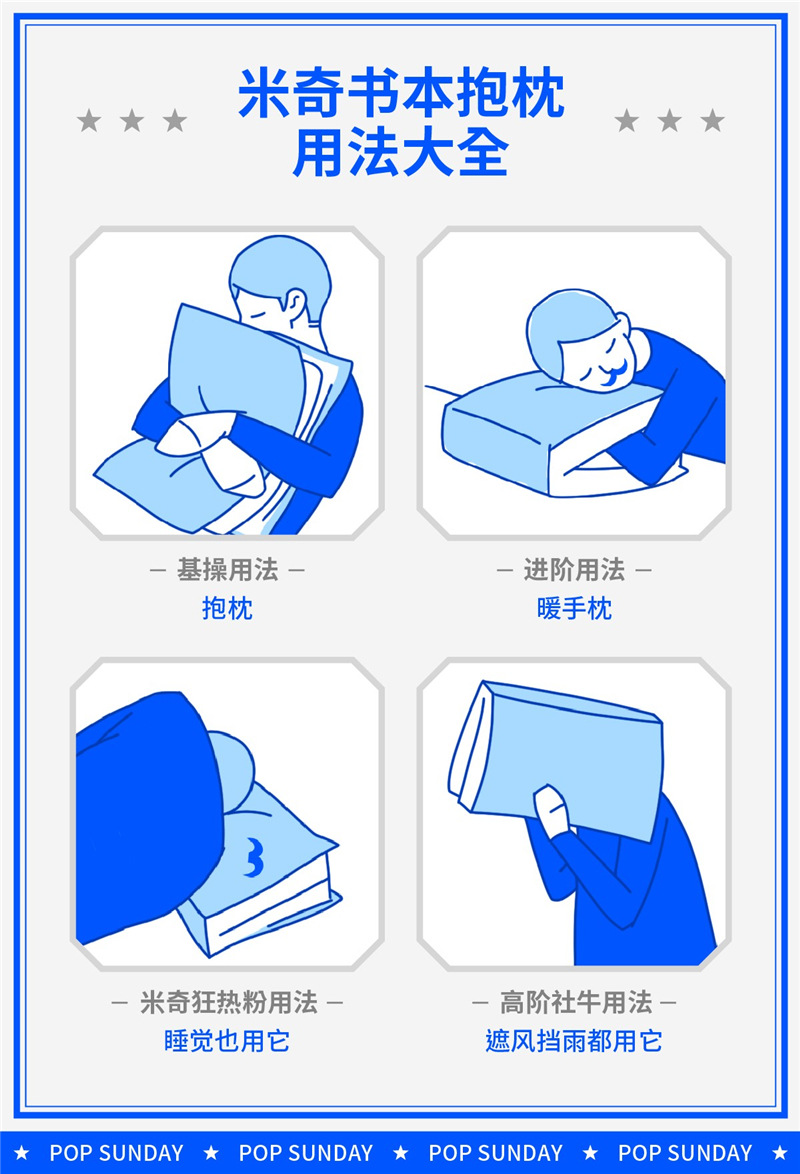 ★ ★ ★ 米奇书本抱枕
用法大全 ★ ★ ★

— 基操用法 —
抱枕

— 进阶用法 —
暖手枕

— 米奇狂热粉用法 —
睡觉也用它

— 高阶社牛用法 —
遮风挡雨都用它

★ POP SUNDAY ★ POP SUNDAY ★ POP SUNDAY ★ POP SUNDAY ★