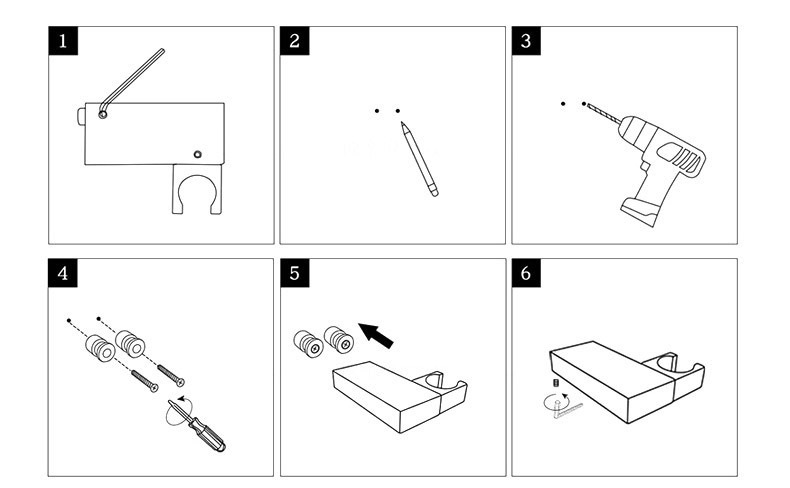 1

2

3

4

5

6