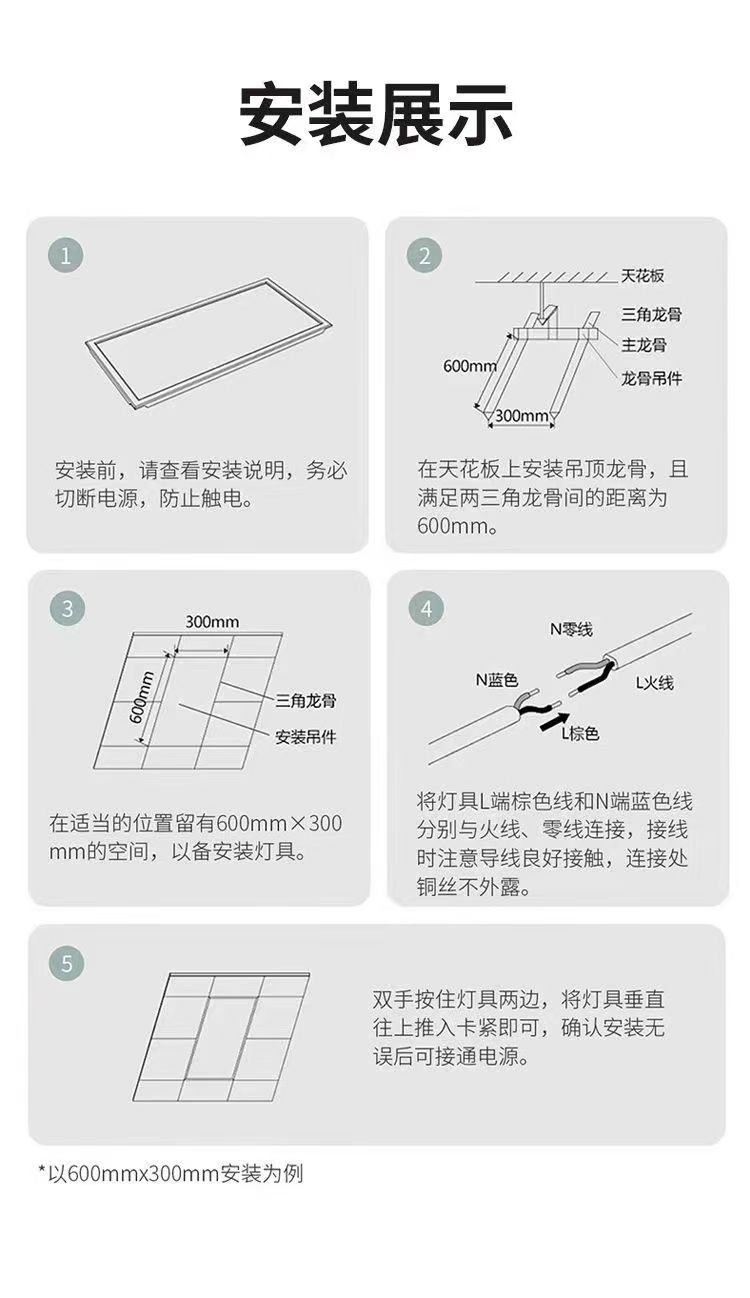 安装展示

1

安装前，请查看安装说明，务必切断电源，防止触电。

2

天花板
三角龙骨
主龙骨
龙骨吊件
600mm
300mm

在天花板上安装吊顶龙骨，且满足两三角龙骨间的距离为600mm。

3

300mm
600mm
三角龙骨
安装吊件

在适当的位置留有600mm×300mm的空间，以备安装灯具。

4

N零线
N蓝色
L火线
L棕色

将灯具L端棕色线和N端蓝色线分别与火线、零线连接，接线时注意导线良好接触，连接处铜丝不外露。

5

双手按住灯具两边，将灯具垂直往上推入卡紧即可，确认安装无误后可接通电源。

*以600mmx300mm安装为例