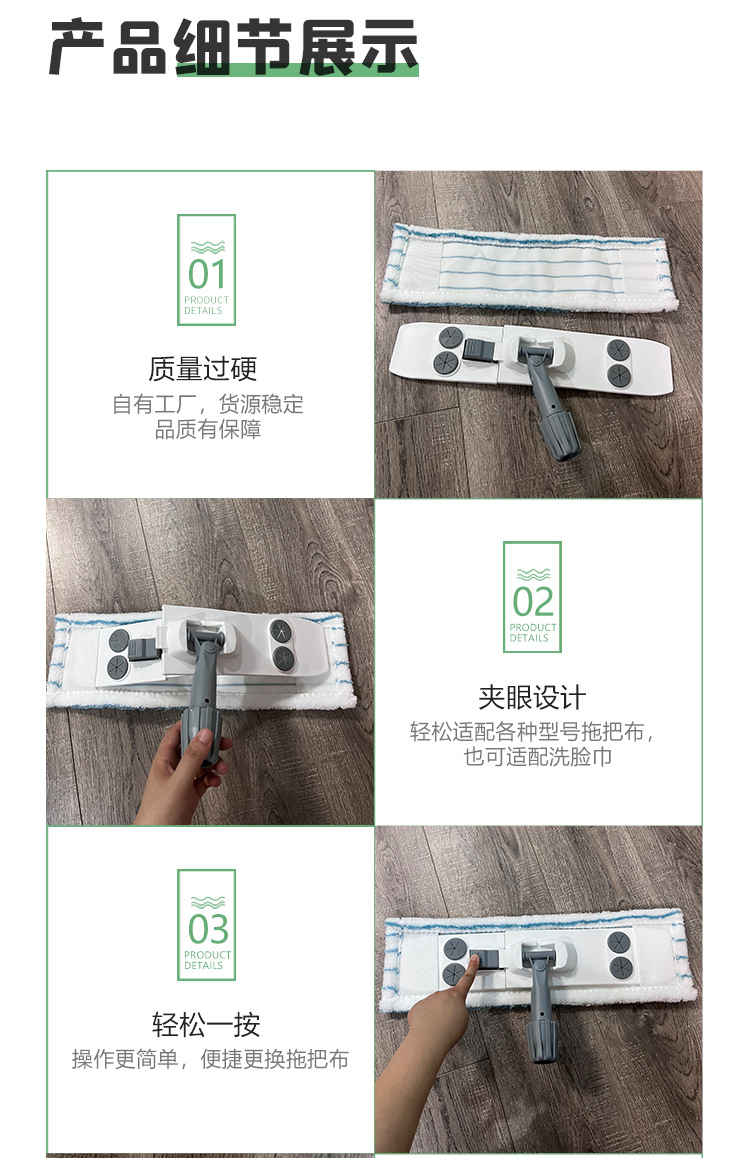 产品细节展示

01
PRODUCT DETAILS

质量过硬
自有工厂，货源稳定
品质有保障

02
PRODUCT DETAILS

夹眼设计
轻松适配各种型号拖把布，
也可适配洗脸巾

03
PRODUCT DETAILS

轻松一按
操作更简单，便捷更换拖把布