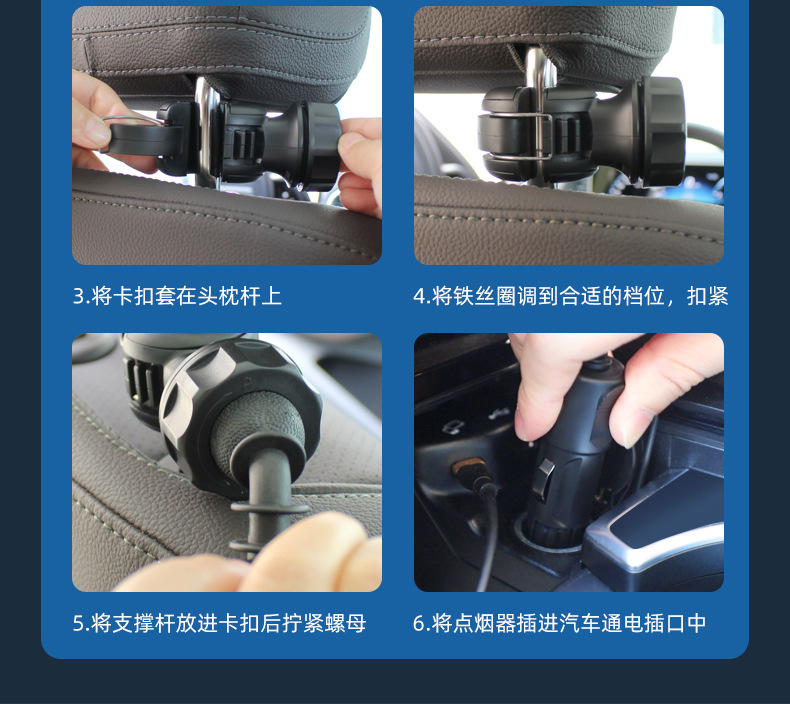 3.将卡扣套在头枕杆上

4.将铁丝圈调到合适的档位，扣紧

5.将支撑杆放进卡扣后拧紧螺母

6.将点烟器插进汽车通电插口中