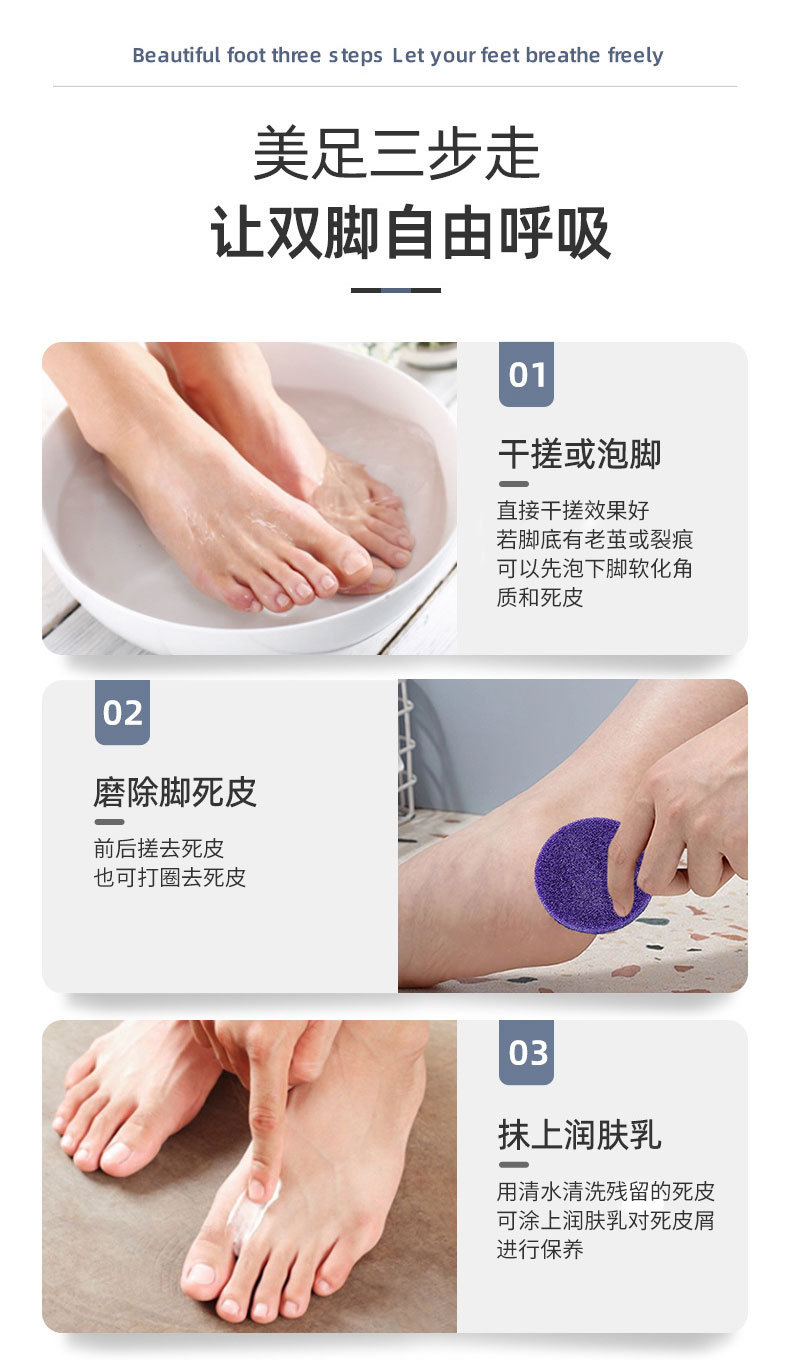 Beautiful foot three steps Let your feet breathe freely

美足三步走
让双脚自由呼吸

01
干搓或泡脚
直接干搓效果好
若脚底有老茧或裂痕
可以先泡下脚软化角质和死皮

02
磨除脚死皮
前后搓去死皮
也可打圈去死皮

03
抹上润肤乳
用清水清洗残留的死皮
可涂上润肤乳对死皮屑进行保养