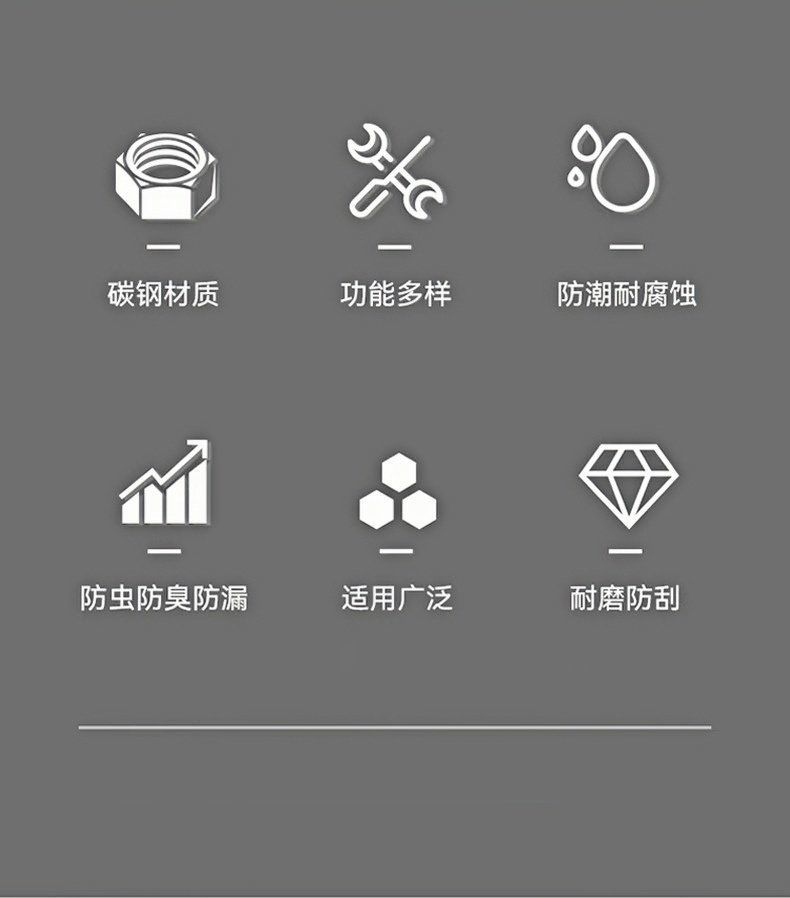 碳钢材质

功能多样

防潮耐腐蚀

防虫防臭防漏

适用广泛

耐磨防刮