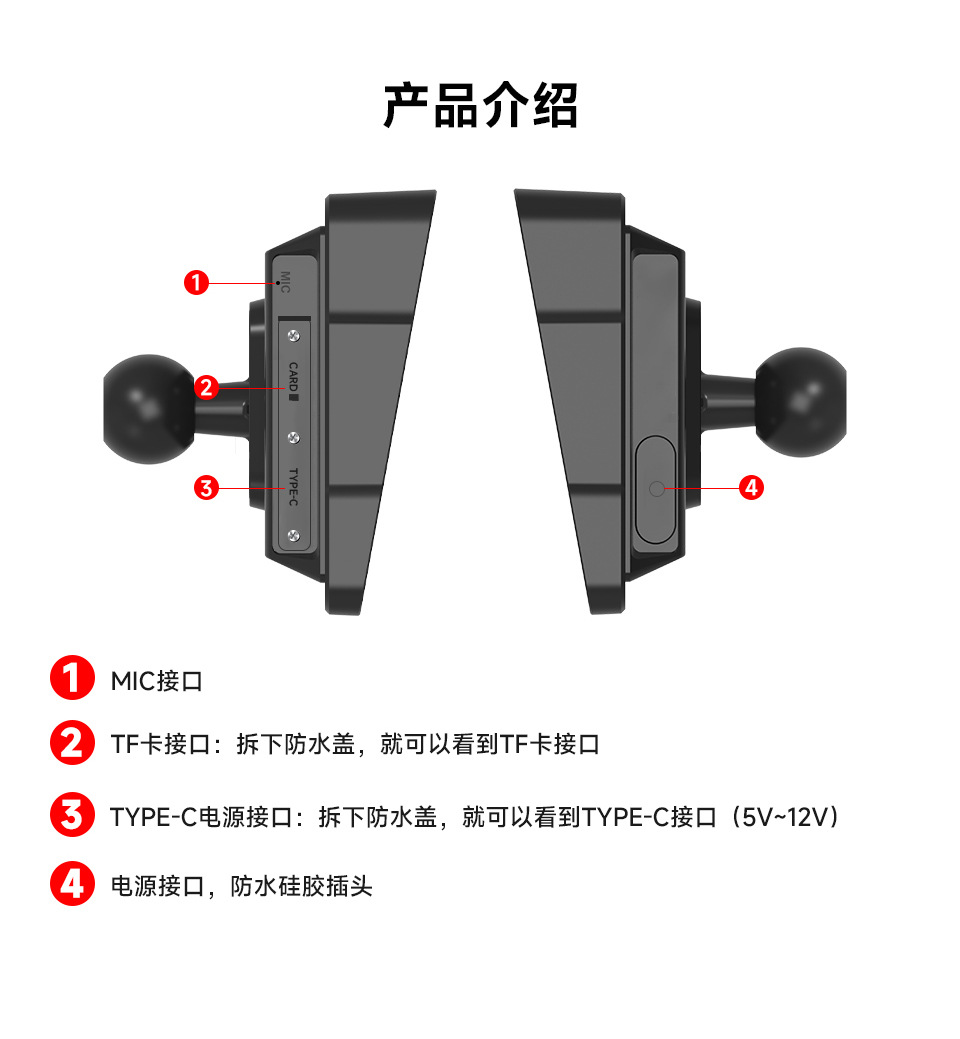 产品介绍

1 MIC
2 CARD
3 TYPE-C
4

1 MIC接口

2 TF卡接口：拆下防水盖，就可以看到TF卡接口

3 TYPE-C电源接口：拆下防水盖，就可以看到TYPE-C接口（5V~12V）

4 电源接口，防水硅胶插头