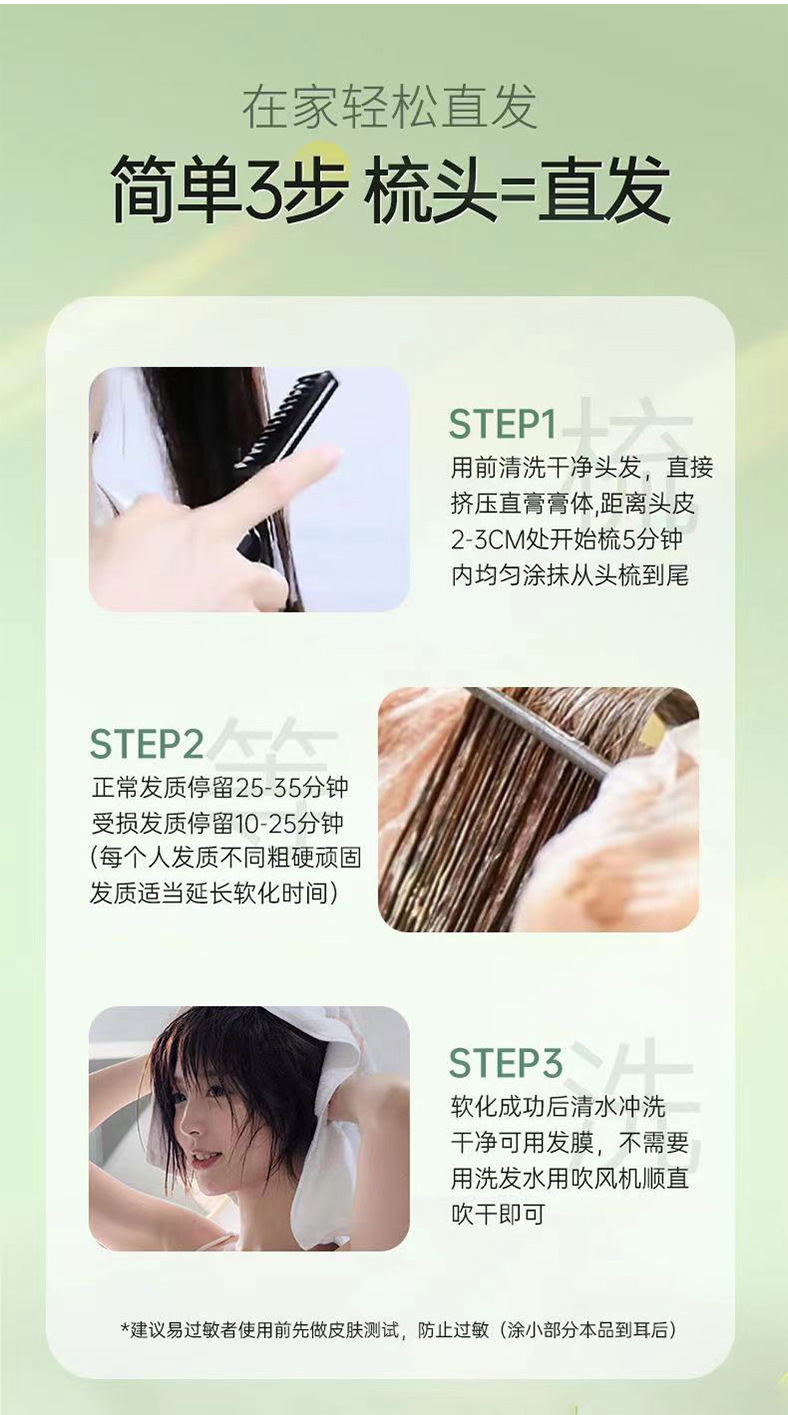 在家轻松直发
简单3步 梳头=直发

STEP1 梳
用前清洗干净头发，直接挤压直膏膏体,距离头皮2-3CM处开始梳5分钟内均匀涂抹从头梳到尾

STEP2 等
正常发质停留25-35分钟
受损发质停留10-25分钟
(每个人发质不同粗硬顽固发质适当延长软化时间)

STEP3 洗
软化成功后清水冲洗干净可用发膜，不需要用洗发水用吹风机顺直吹干即可

*建议易过敏者使用前先做皮肤测试，防止过敏（涂小部分本品到耳后）