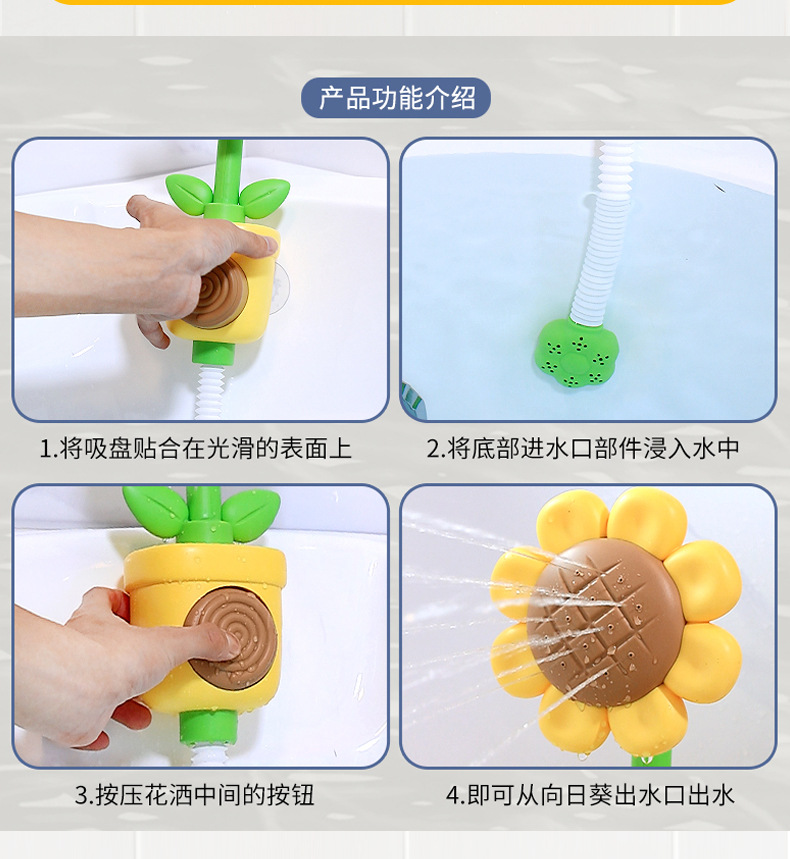 产品功能介绍

1.将吸盘贴合在光滑的表面上

2.将底部进水口部件浸入水中

3.按压花洒中间的按钮

4.即可从向日葵出水口出水