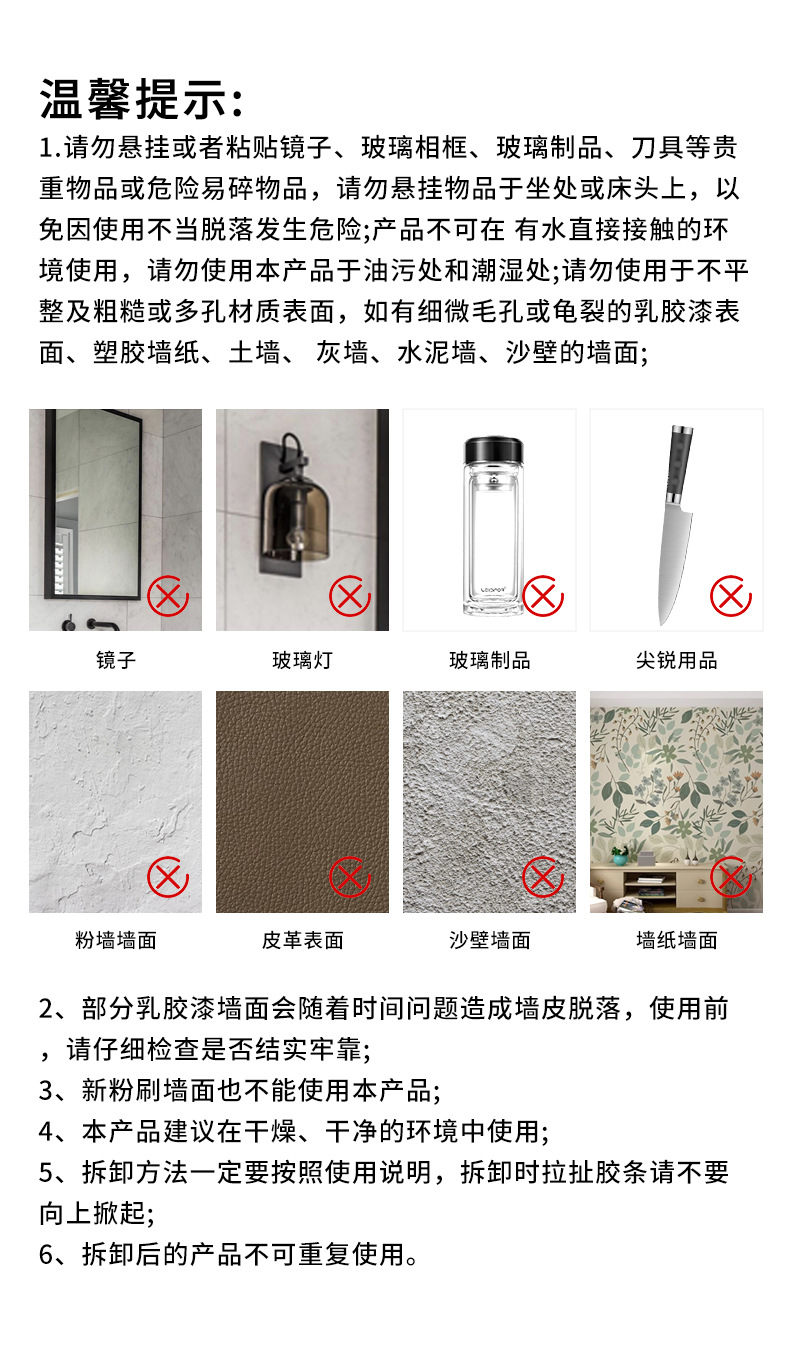 温馨提示:

1.请勿悬挂或者粘贴镜子、玻璃相框、玻璃制品、刀具等贵重物品或危险易碎物品，请勿悬挂物品于坐处或床头上，以免因使用不当脱落发生危险;产品不可在 有水直接接触的环境使用，请勿使用本产品于油污处和潮湿处;请勿使用于不平整及粗糙或多孔材质表面，如有细微毛孔或龟裂的乳胶漆表面、塑胶墙纸、土墙、 灰墙、水泥墙、沙壁的墙面;

镜子

玻璃灯

玻璃制品

尖锐用品

粉墙墙面

皮革表面

沙壁墙面

墙纸墙面

2、部分乳胶漆墙面会随着时间问题造成墙皮脱落，使用前，请仔细检查是否结实牢靠;

3、新粉刷墙面也不能使用本产品;

4、本产品建议在干燥、干净的环境中使用;

5、拆卸方法一定要按照使用说明，拆卸时拉扯胶条请不要向上掀起;

6、拆卸后的产品不可重复使用。