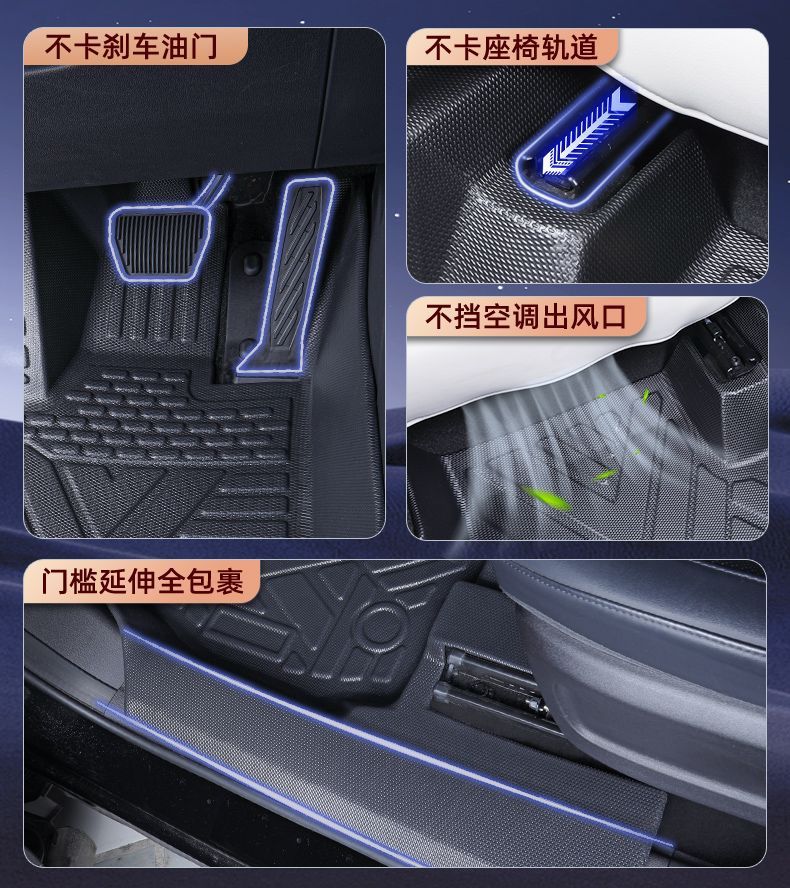 不卡刹车油门

不卡座椅轨道

不挡空调出风口

门槛延伸全包裹