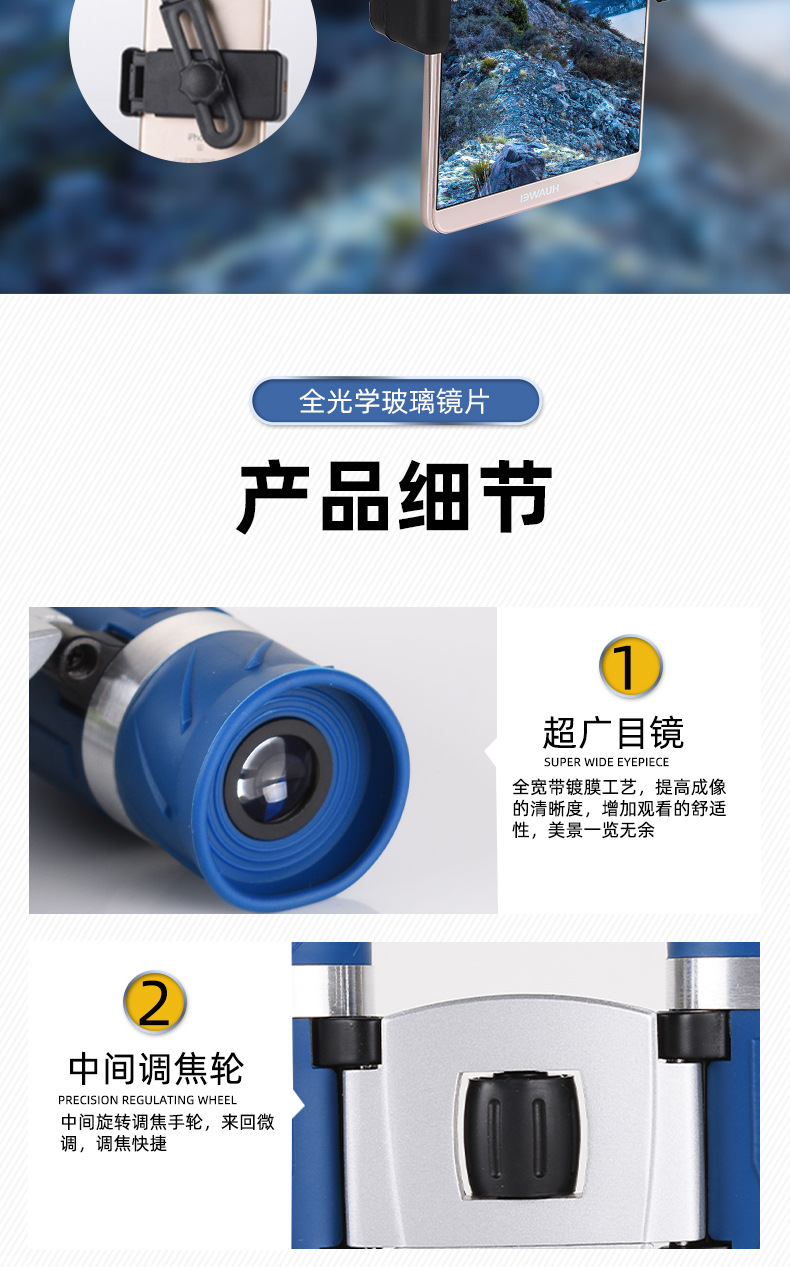 HUAWEI

全光学玻璃镜片

产品细节

1

超广目镜

SUPER WIDE EYEPIECE

全宽带镀膜工艺，提高成像的清晰度，增加观看的舒适性，美景一览无余

2

中间调焦轮

PRECISION REGULATING WHEEL

中间旋转调焦手轮，来回微调，调焦快捷