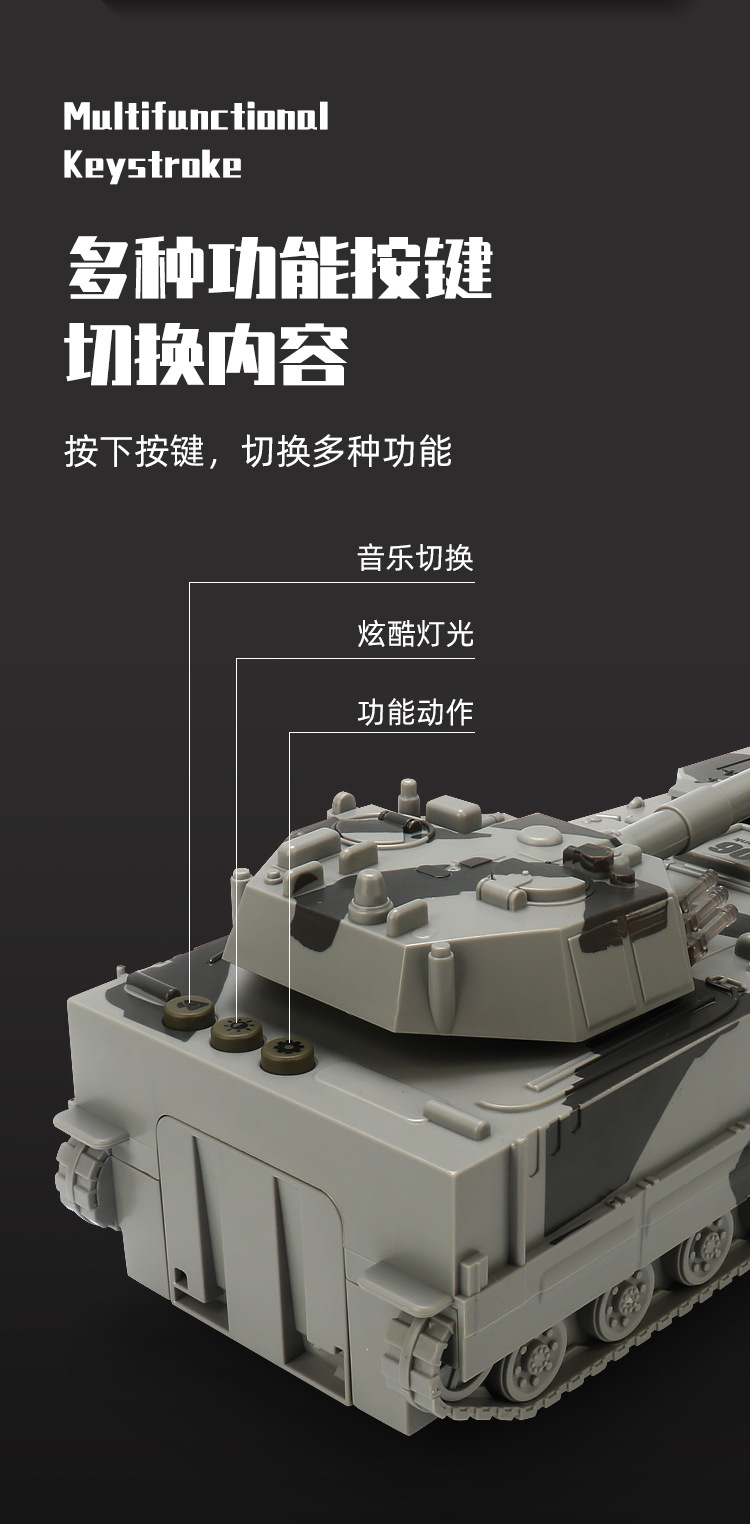 Multifunctional
Keystroke

多种功能按键
切换内容

按下按键，切换多种功能

音乐切换

炫酷灯光

功能动作