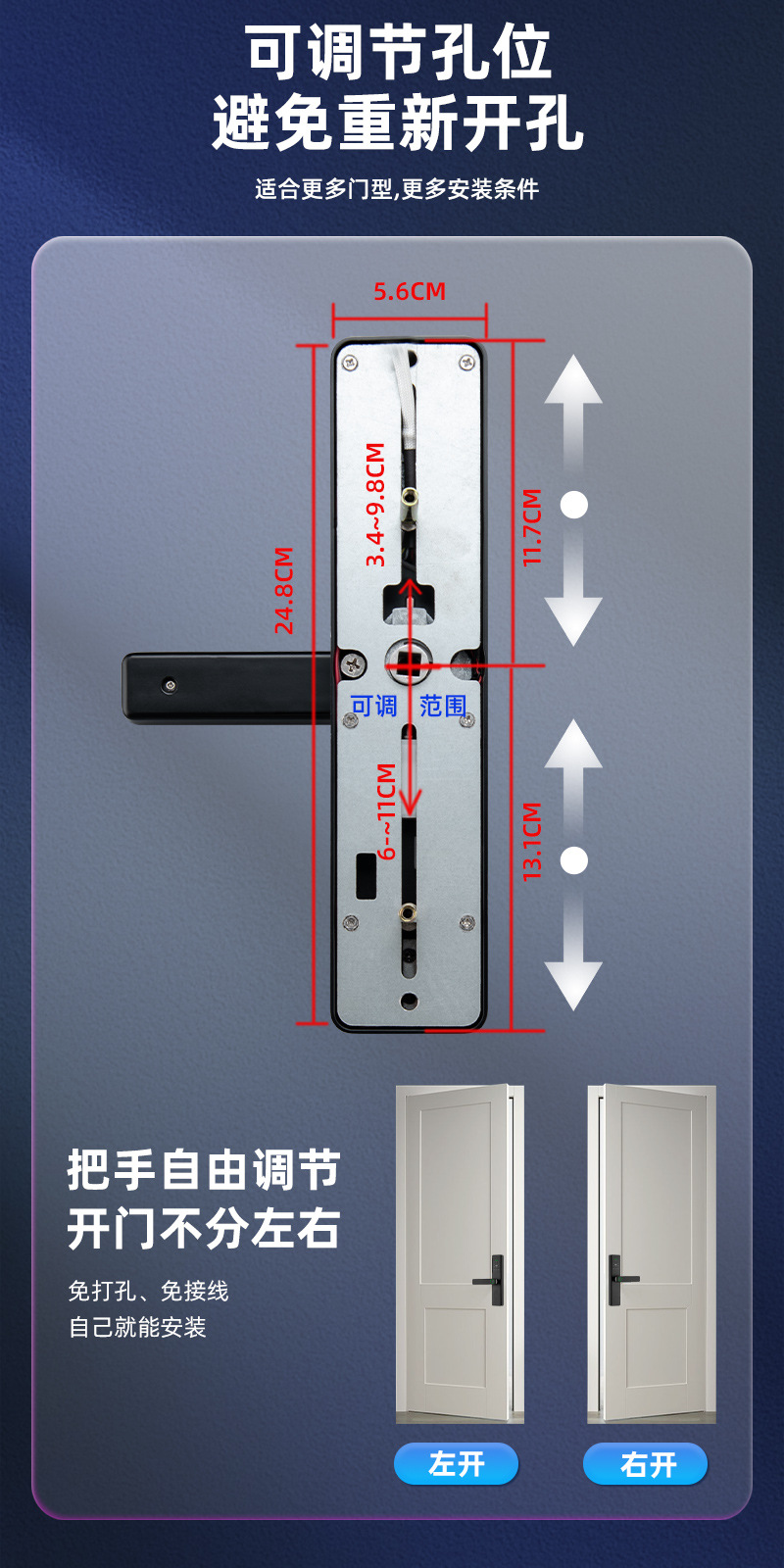 可调节孔位
避免重新开孔

适合更多门型,更多安装条件

5.6CM

24.8CM

3.4~9.8CM

11.7CM

可调 范围

6~11CM

13.1CM

把手自由调节
开门不分左右

免打孔、免接线
自己就能安装

左开

右开