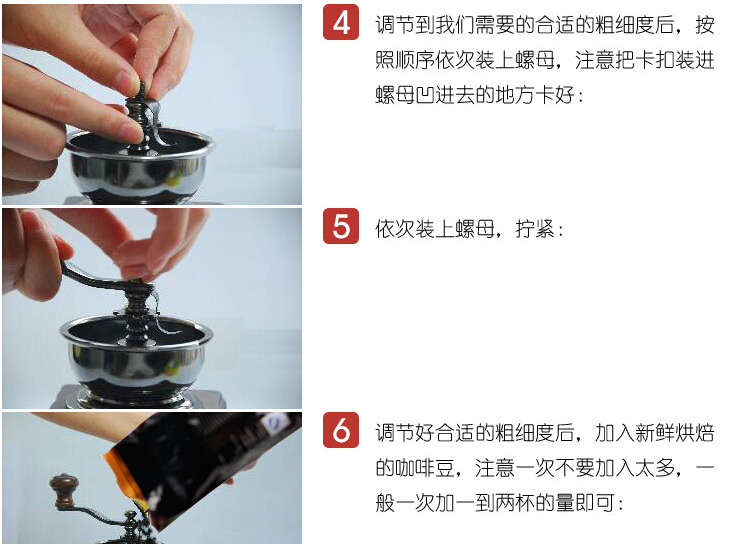 4 调节到我们需要的合适的粗细度后，按照顺序依次装上螺母，注意把卡扣装进螺母凹进去的地方卡好：

5 依次装上螺母，拧紧：

6 调节好合适的粗细度后，加入新鲜烘焙的咖啡豆，注意一次不要加入太多，一般一次加一到两杯的量即可：