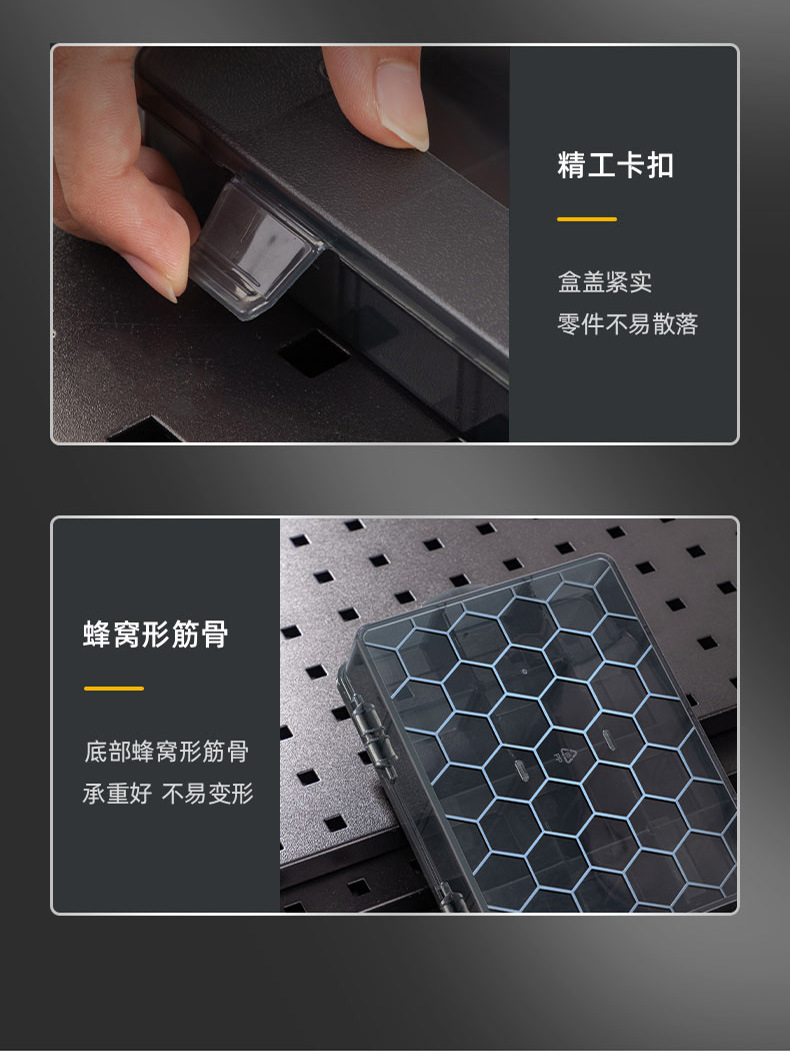 精工卡扣

盒盖紧实
零件不易散落

蜂窝形筋骨

底部蜂窝形筋骨
承重好 不易变形