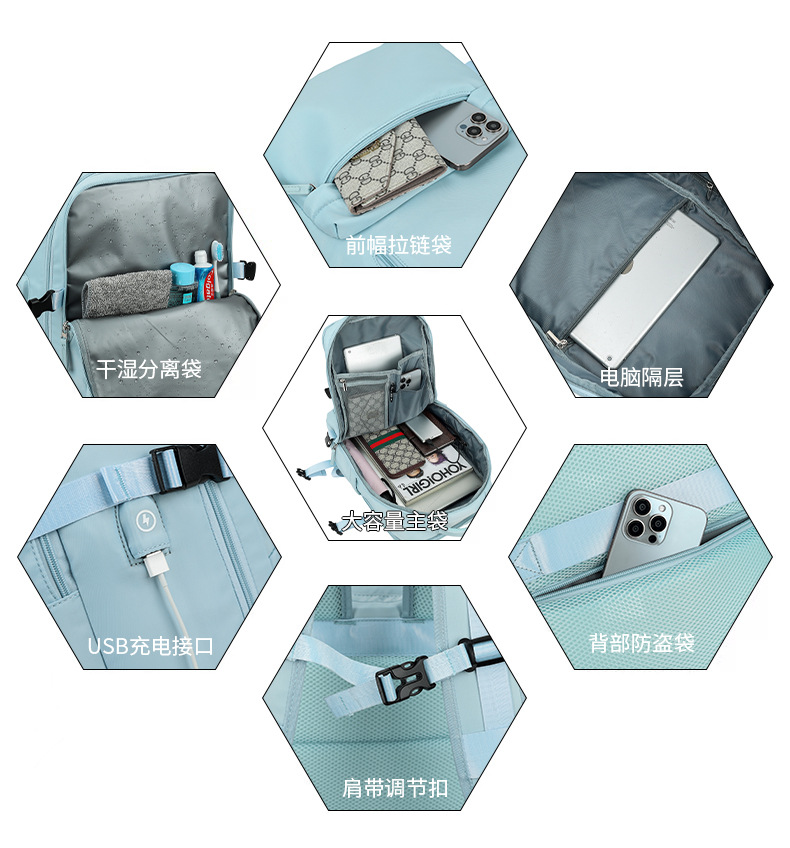 前幅拉链袋

干湿分离袋

电脑隔层

YOHOGIRL

大容量主袋

USB充电接口

背部防盗袋

肩带调节扣