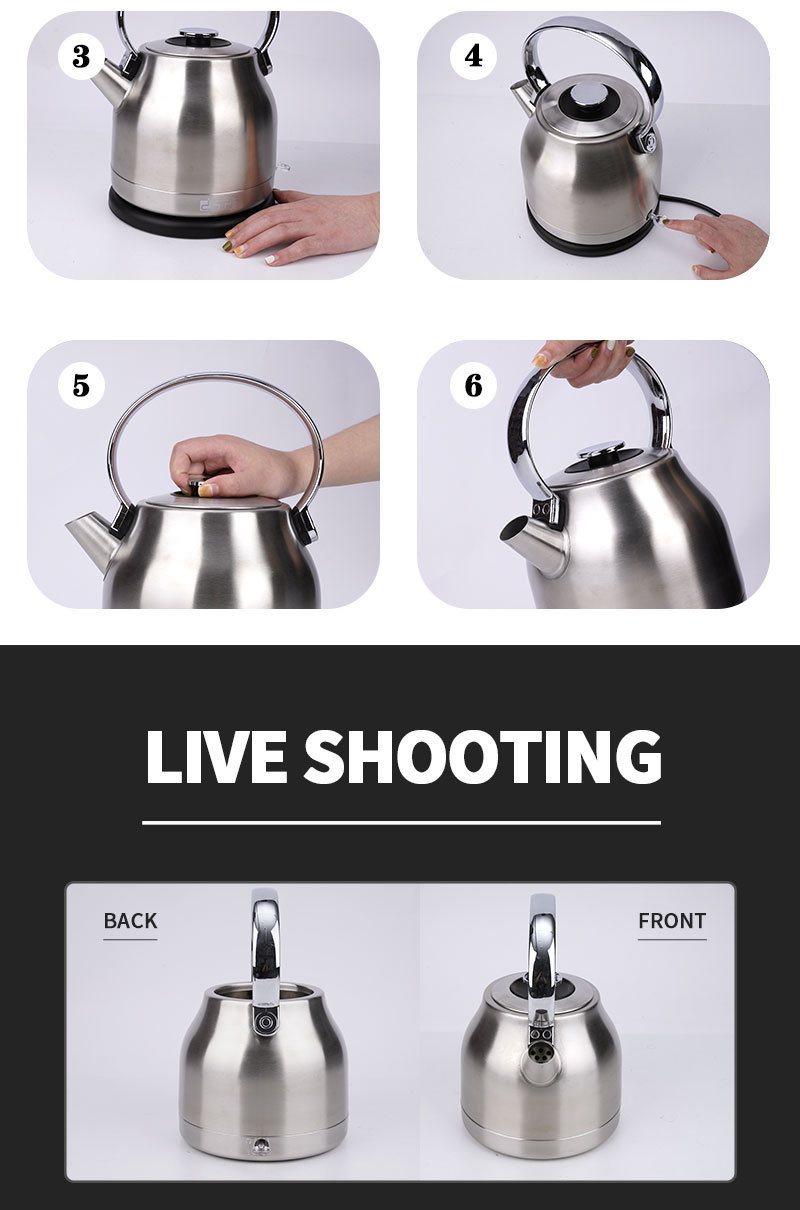 3

4

5

6

LIVE SHOOTING

BACK

FRONT