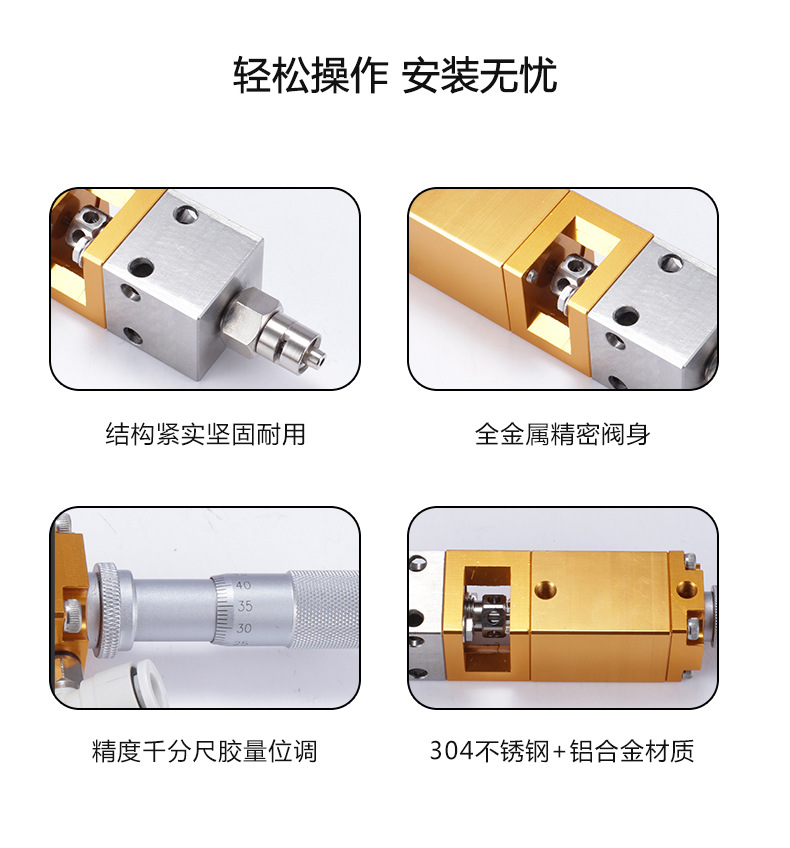 轻松操作 安装无忧

结构紧实坚固耐用

全金属精密阀身

40
35
30

精度千分尺胶量位调

304不锈钢+铝合金材质