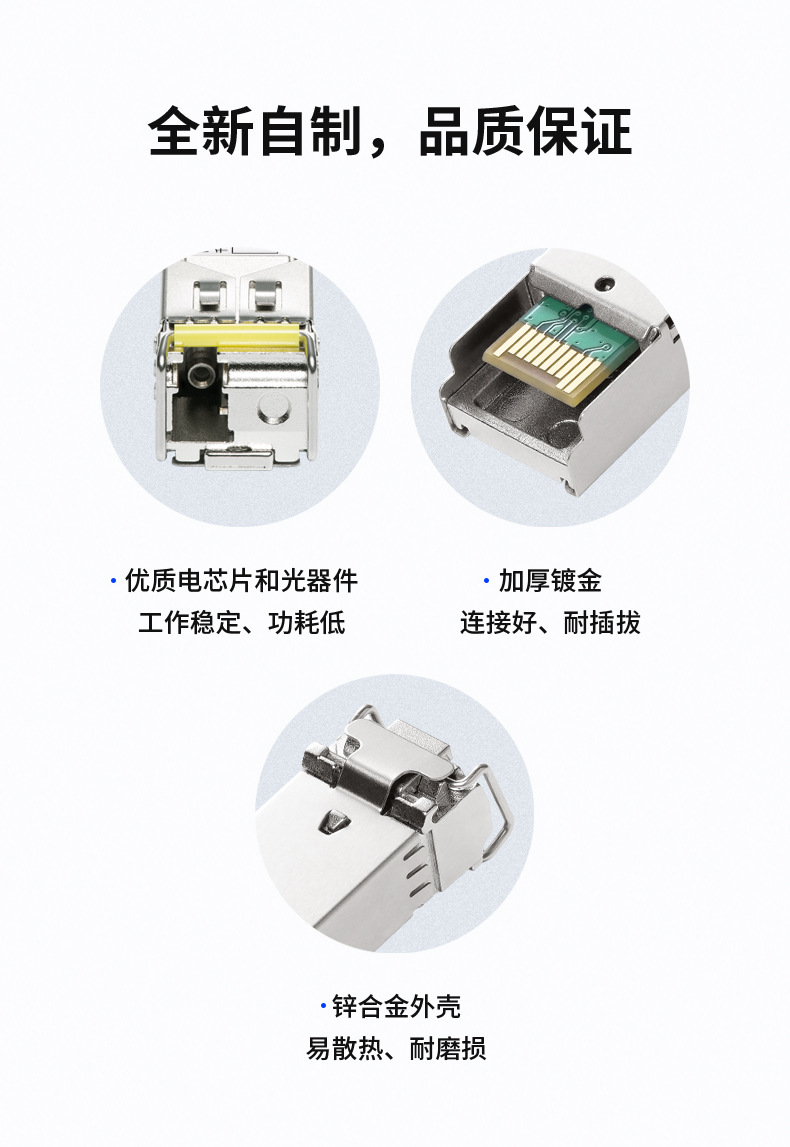 全新自制，品质保证

· 优质电芯片和光器件
工作稳定、功耗低

· 加厚镀金
连接好、耐插拔

· 锌合金外壳
易散热、耐磨损