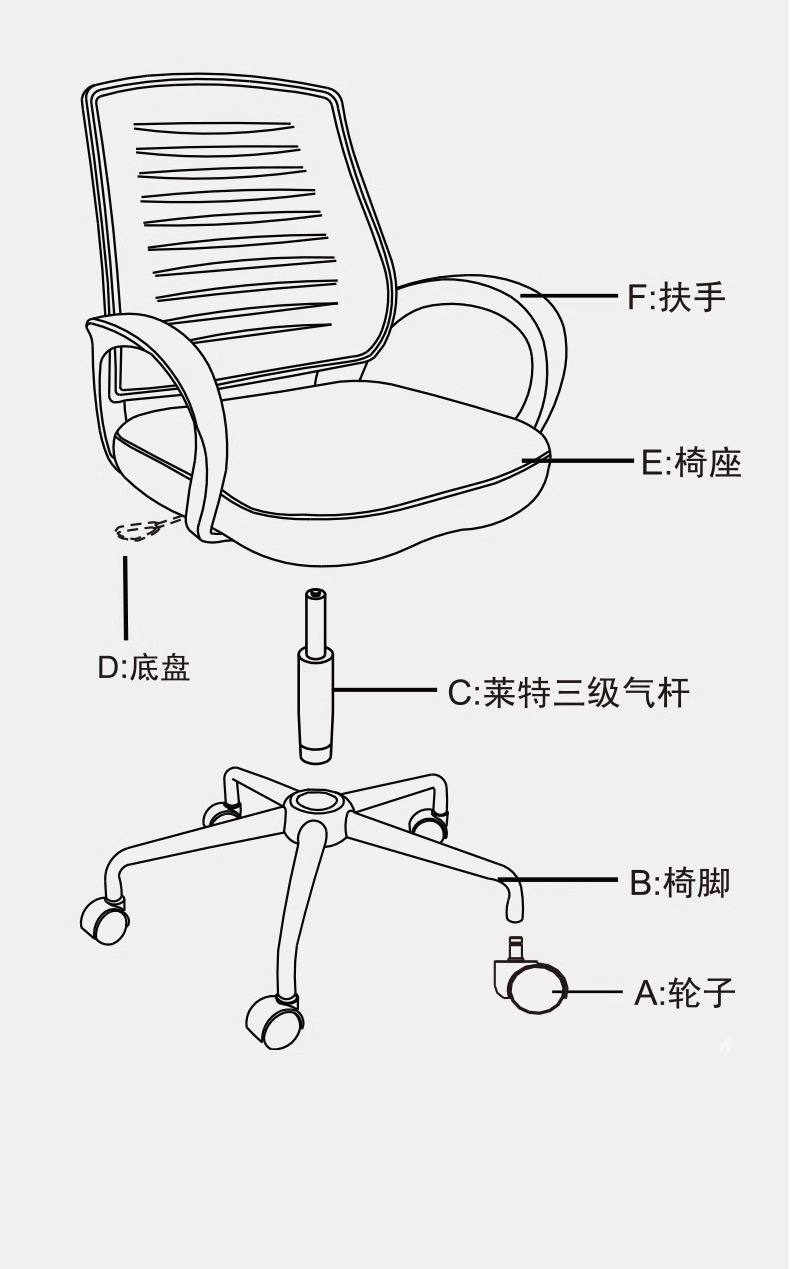 F:扶手

E:椅座

D:底盘

C:莱特三级气杆

B:椅脚

A:轮子