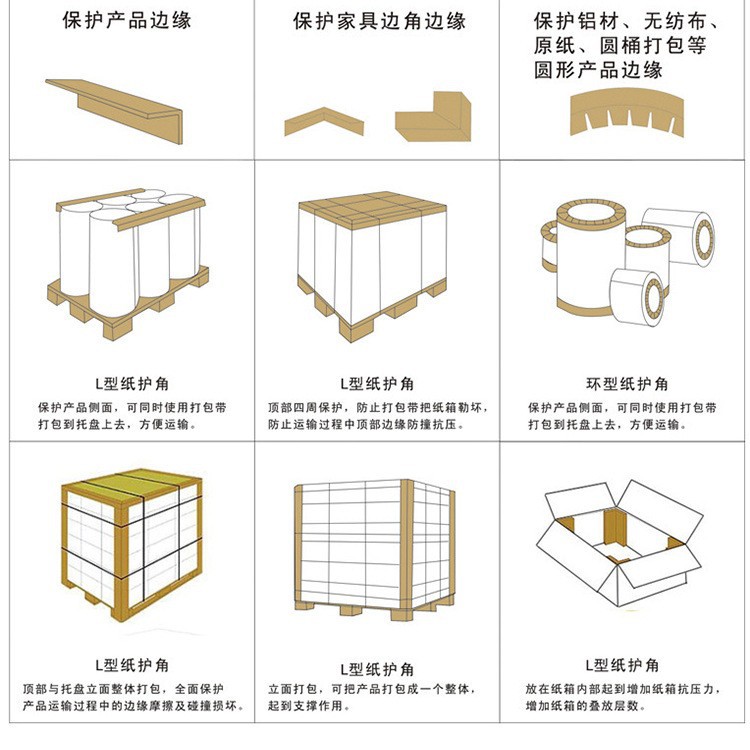 保护产品边缘

保护家具边角边缘

保护铝材、无纺布、原纸、圆桶打包等圆形产品边缘

L型纸护角

保护产品侧面，可同时使用打包带打包到托盘上去，方便运输。

L型纸护角

顶部四周保护，防止打包带把纸箱勒坏，防止运输过程中顶部边缘防撞抗压。

环型纸护角

保护产品侧面，可同时使用打包带打包到托盘上去，方便运输。

L型纸护角

顶部与托盘立面整体打包，全面保护产品运输过程中的边缘摩擦及碰撞损坏。

L型纸护角

立面打包，可把产品打包成一个整体，起到支撑作用。

L型纸护角

放在纸箱内部起到增加纸箱抗压力，增加纸箱的叠放层数。