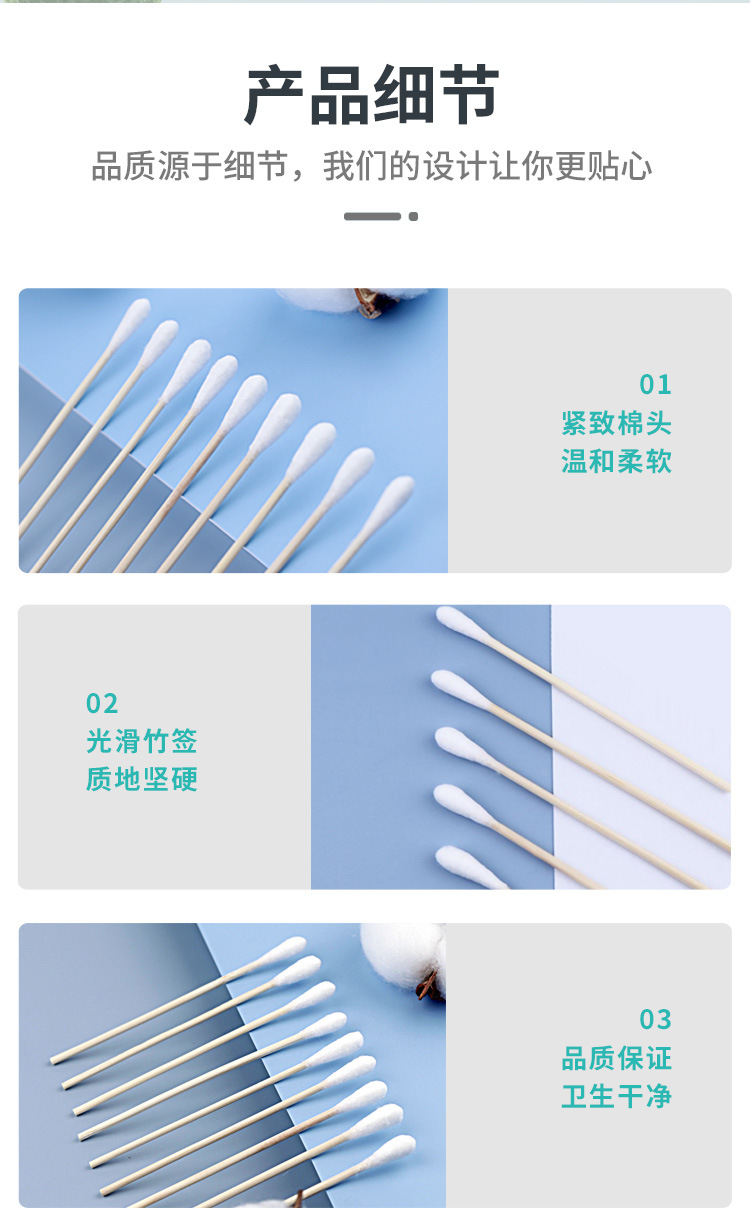 产品细节

品质源于细节，我们的设计让你更贴心

01
紧致棉头
温和柔软

02
光滑竹签
质地坚硬

03
品质保证
卫生干净