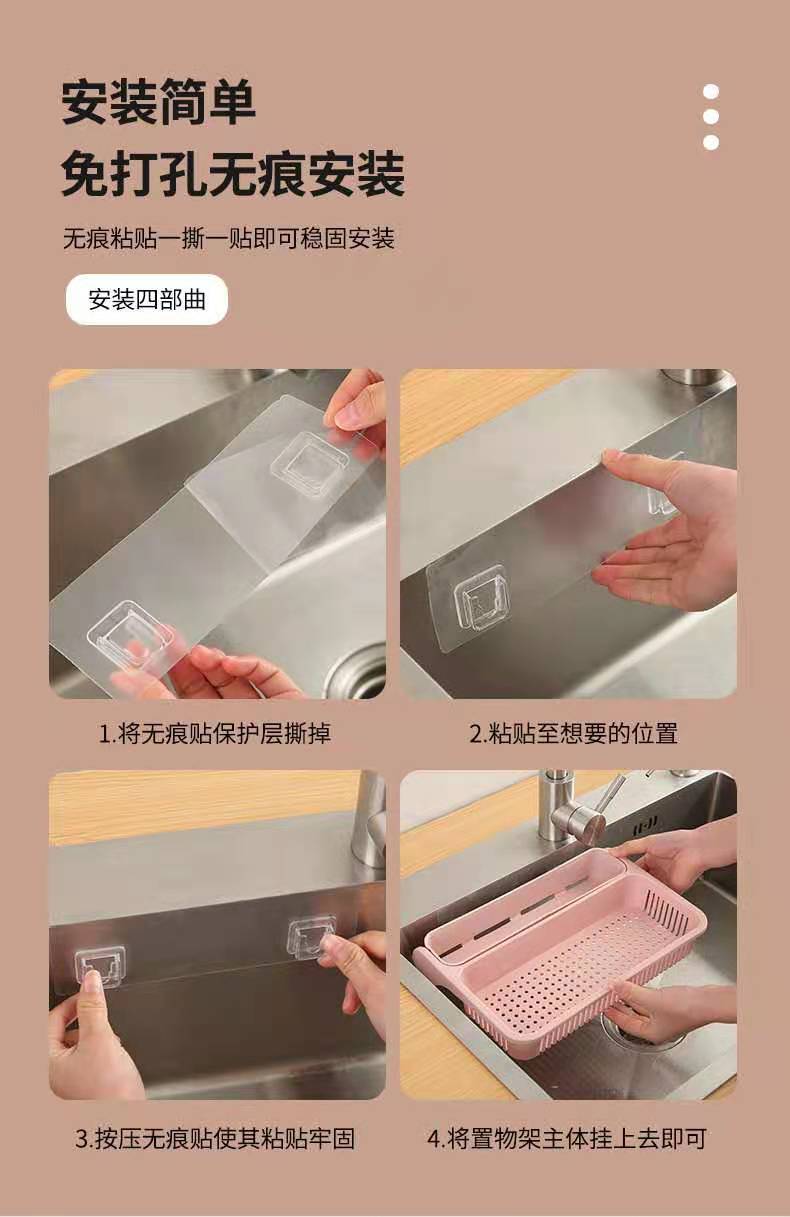 安装简单
免打孔无痕安装

无痕粘贴一撕一贴即可稳固安装

安装四部曲

1.将无痕贴保护层撕掉

2.粘贴至想要的位置

3.按压无痕贴使其粘贴牢固

4.将置物架主体挂上去即可