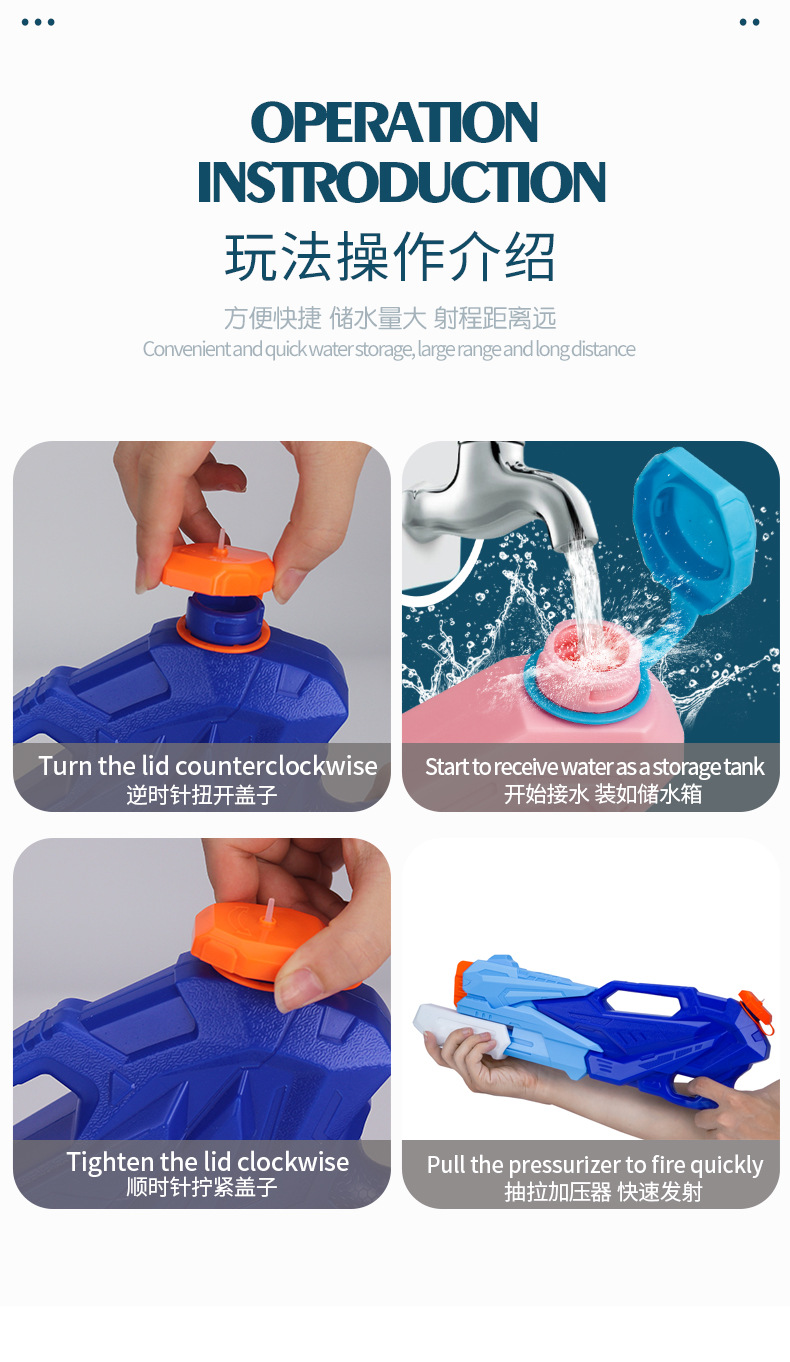 OPERATION INSTRODUCTION
玩法操作介绍
方便快捷 储水量大 射程距离远
Convenient and quick water storage, large range and long distance

Turn the lid counterclockwise
逆时针扭开盖子

Start to receive water as a storage tank
开始接水 装如储水箱

Tighten the lid clockwise
顺时针拧紧盖子

Pull the pressurizer to fire quickly
抽拉加压器 快速发射