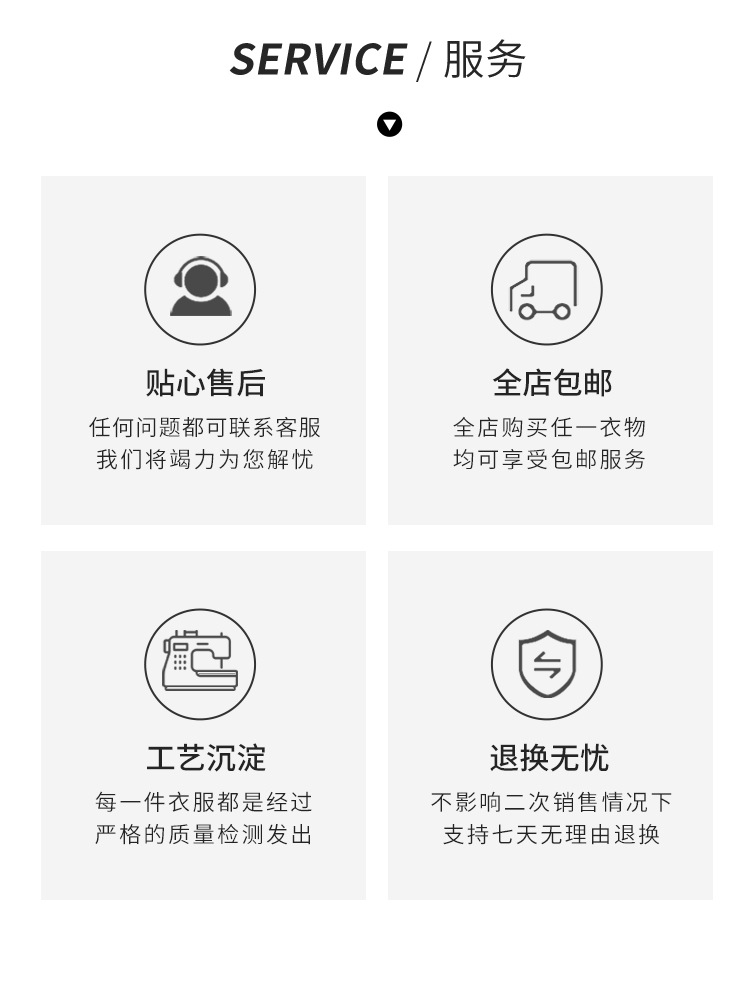 SERVICE / 服务

贴心售后

任何问题都可联系客服
我们将竭力为您解忧

全店包邮

全店购买任一衣物
均可享受包邮服务

工艺沉淀

每一件衣服都是经过
严格的质量检测发出

退换无忧

不影响二次销售情况下
支持七天无理由退换