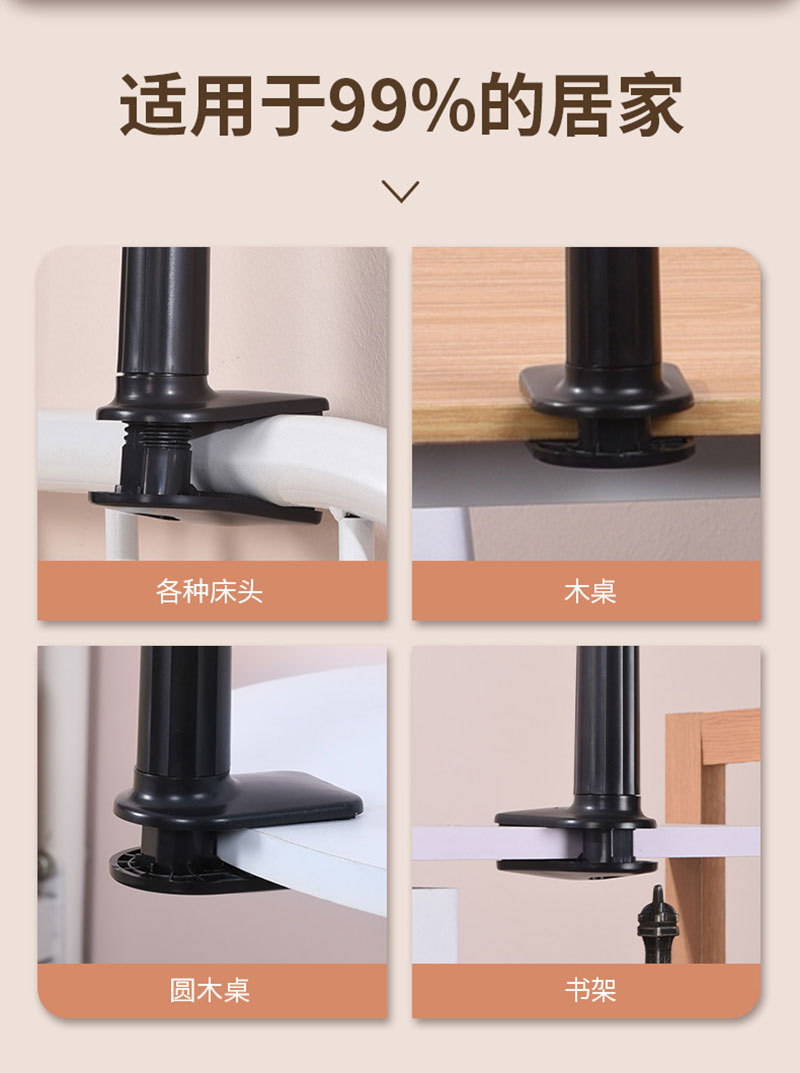 适用于99%的居家

各种床头

木桌

圆木桌

书架