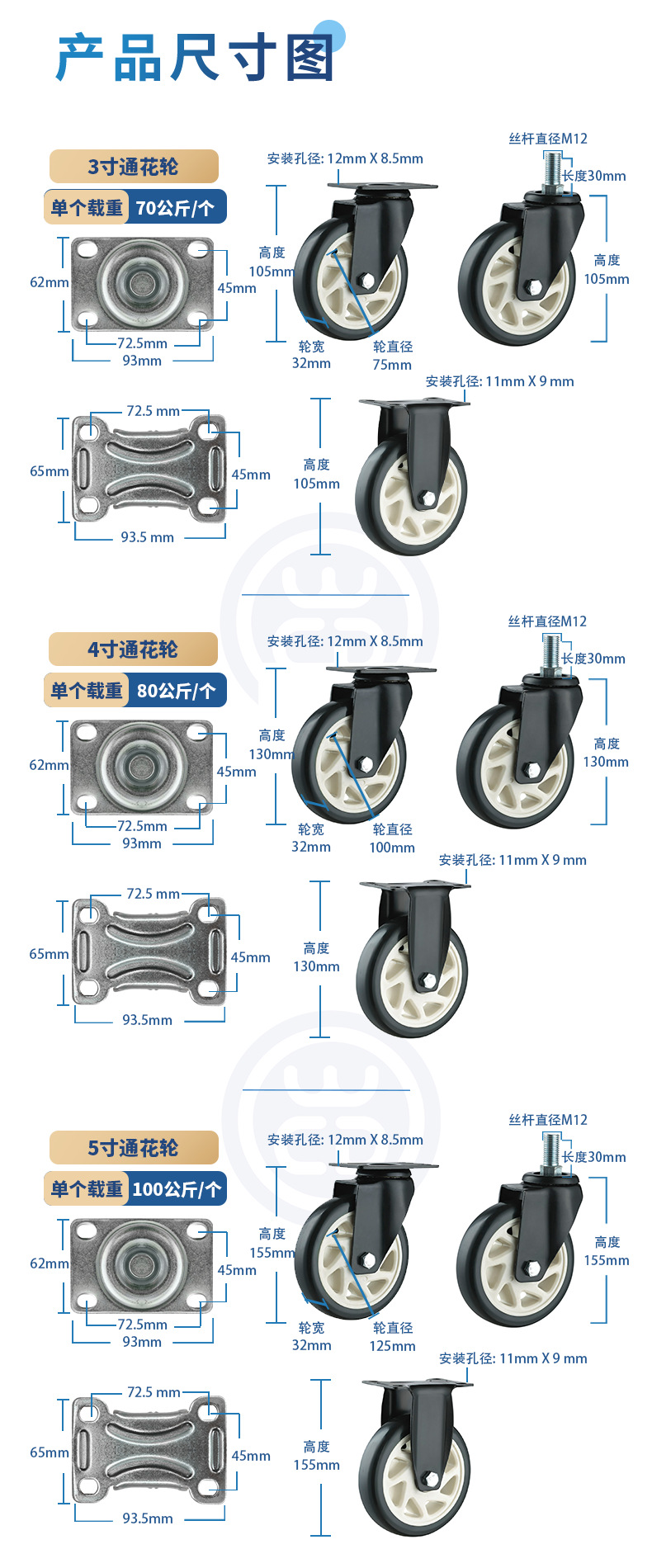 产品尺寸图

3寸通花轮
单个载重 70公斤/个

62mm
45mm
72.5mm
93mm

安装孔径: 12mm X 8.5mm
高度
105mm
轮宽
32mm
轮直径
75mm

丝杆直径M12
长度30mm
高度
105mm

72.5 mm
65mm
45mm
93.5 mm

安装孔径: 11mm X 9 mm
高度
105mm

4寸通花轮
单个载重 80公斤/个

62mm
45mm
72.5mm
93mm

安装孔径: 12mm X 8.5mm
高度
130mm
轮宽
32mm
轮直径
100mm

丝杆直径M12
长度30mm
高度
130mm

72.5 mm
65mm
45mm
93.5mm

安装孔径: 11mm X 9 mm
高度
130mm

5寸通花轮
单个载重 100公斤/个

62mm
45mm
72.5mm
93mm

安装孔径: 12mm X 8.5mm
高度
155mm
轮宽
32mm
轮直径
125mm

丝杆直径M12
长度30mm
高度
155mm

72.5 mm
65mm
45mm
93.5mm

安装孔径: 11mm X 9 mm
高度
155mm