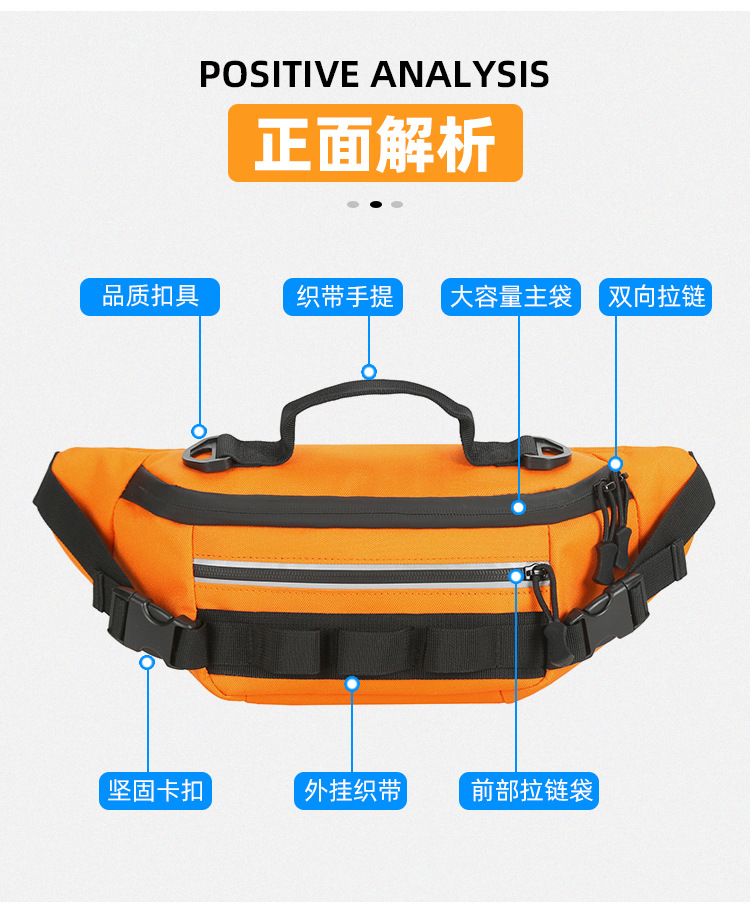 POSITIVE ANALYSIS

正面解析

品质扣具

织带手提

大容量主袋

双向拉链

坚固卡扣

外挂织带

前部拉链袋