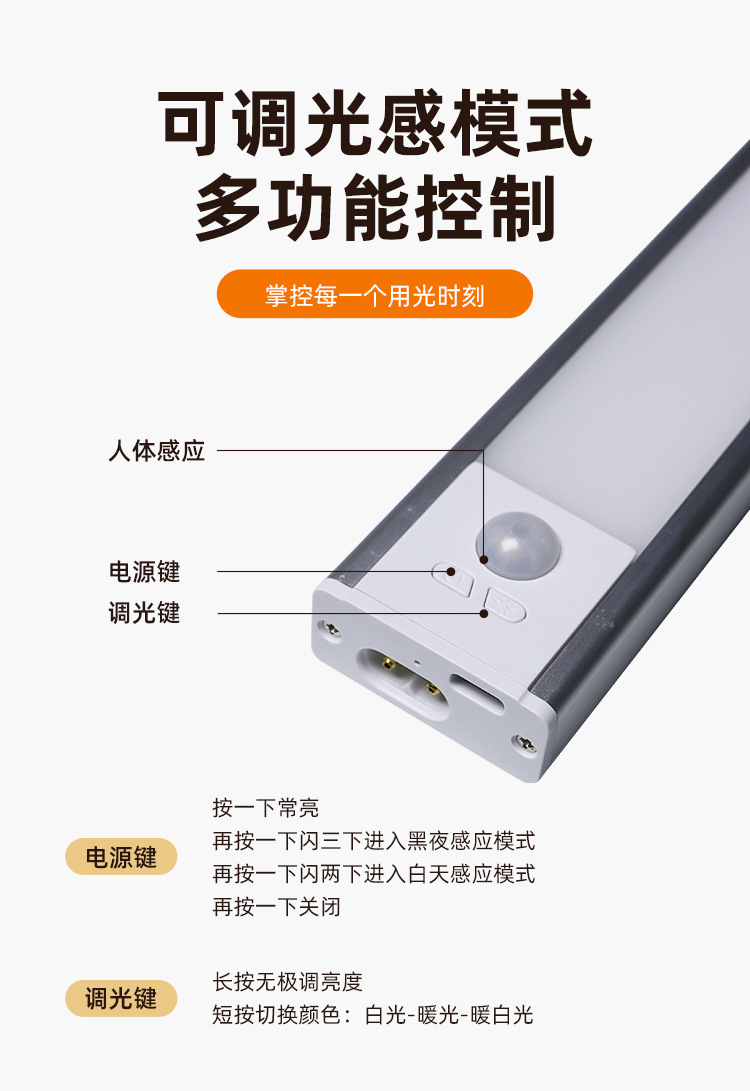 可调光感模式
多功能控制

掌控每一个用光时刻

人体感应

电源键

调光键

电源键

按一下常亮
再按一下闪三下进入黑夜感应模式
再按一下闪两下进入白天感应模式
再按一下关闭

调光键

长按无极调亮度
短按切换颜色：白光-暖光-暖白光