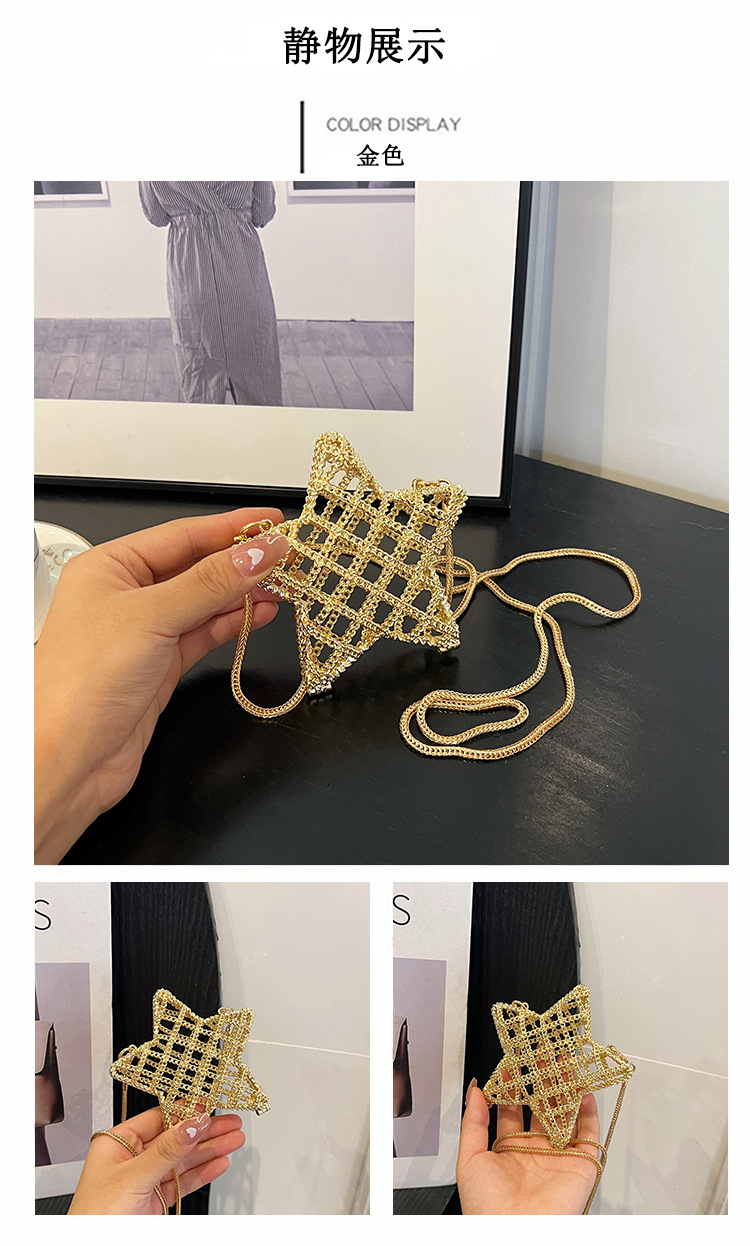 静物展示

COLOR DISPLAY
金色

S

S