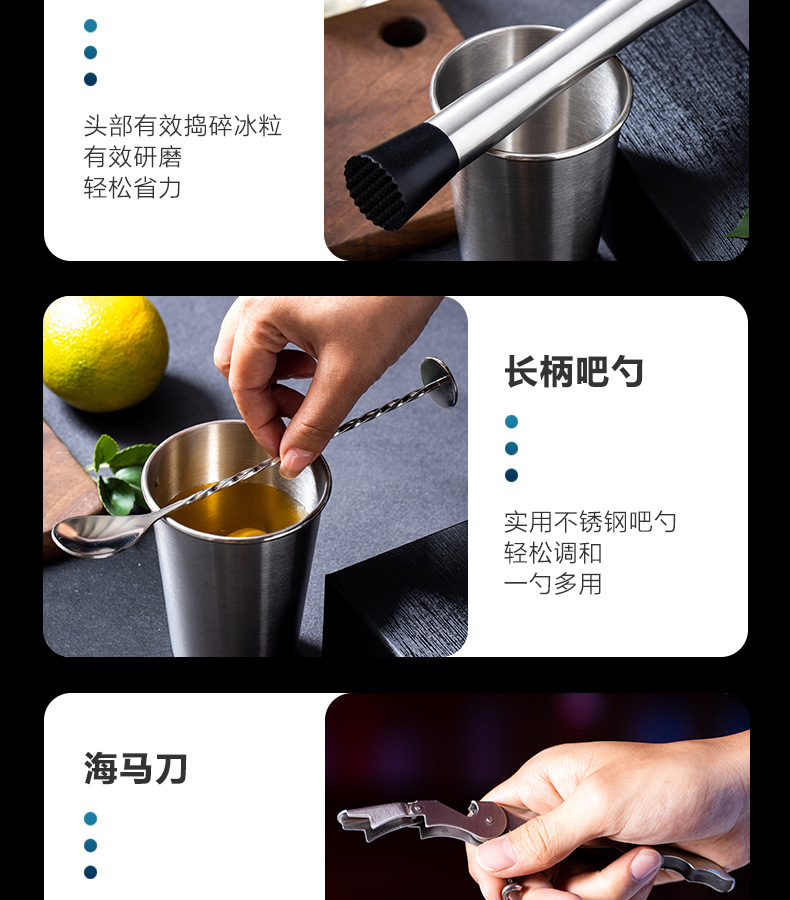 头部有效捣碎冰粒
有效研磨
轻松省力

长柄吧勺

实用不锈钢吧勺
轻松调和
一勺多用

海马刀