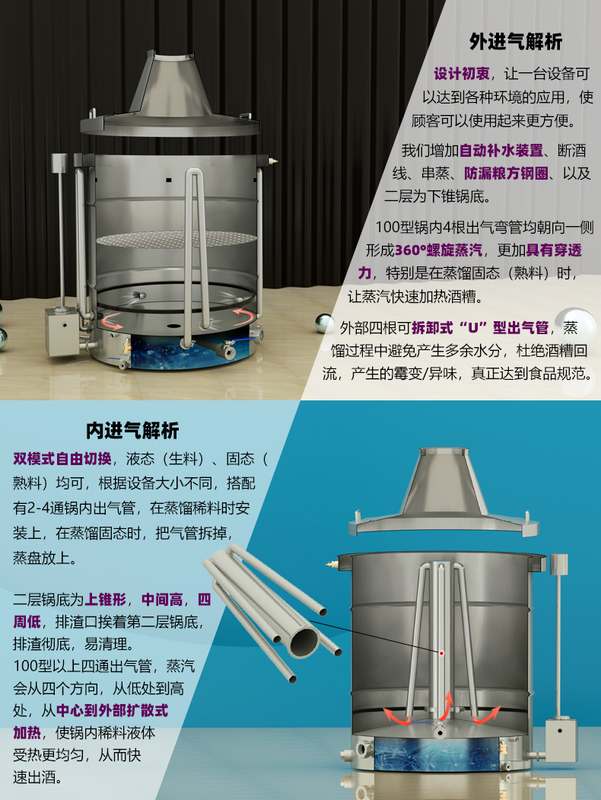 外进气解析

设计初衷，让一台设备可以达到各种环境的应用，使顾客可以使用起来更方便。

我们增加自动补水装置、断酒线、串蒸、防漏粮方钢圈、以及二层为下锥锅底。

100型锅内4根出气弯管均朝向一侧形成360°螺旋蒸汽，更加具有穿透力，特别是在蒸馏固态（熟料）时，让蒸汽快速加热酒糟。

外部四根可拆卸式“U”型出气管，蒸馏过程中避免产生多余水分，杜绝酒糟回流，产生的霉变/异味，真正达到食品规范。

内进气解析

双模式自由切换，液态（生料）、固态（熟料）均可，根据设备大小不同，搭配有2-4通锅内出气管，在蒸馏稀料时安装上，在蒸馏固态时，把气管拆掉，蒸盘放上。

二层锅底为上锥形，中间高，四周低，排渣口挨着第二层锅底，排渣彻底，易清理。
100型以上四通出气管，蒸汽会从四个方向，从低处到高处，从中心到外部扩散式加热，使锅内稀料液体受热更均匀，从而快速出酒。