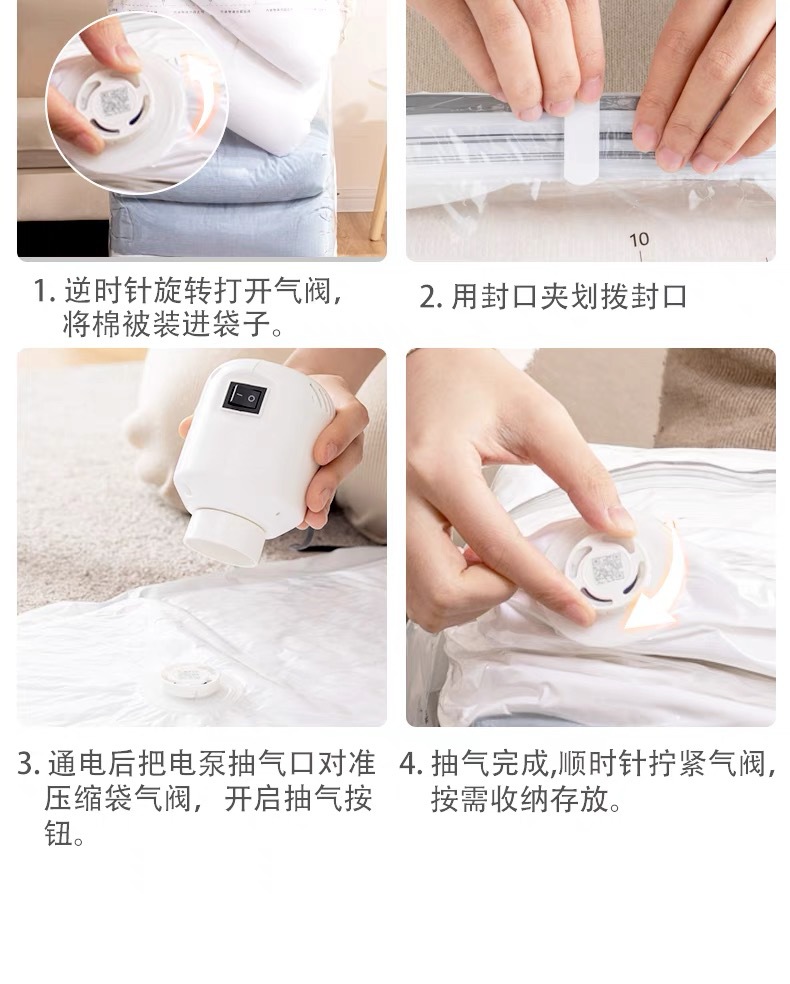 10

1. 逆时针旋转打开气阀，将棉被装进袋子。

2. 用封口夹划拨封口

3. 通电后把电泵抽气口对准压缩袋气阀，开启抽气按钮。

4. 抽气完成,顺时针拧紧气阀，按需收纳存放。