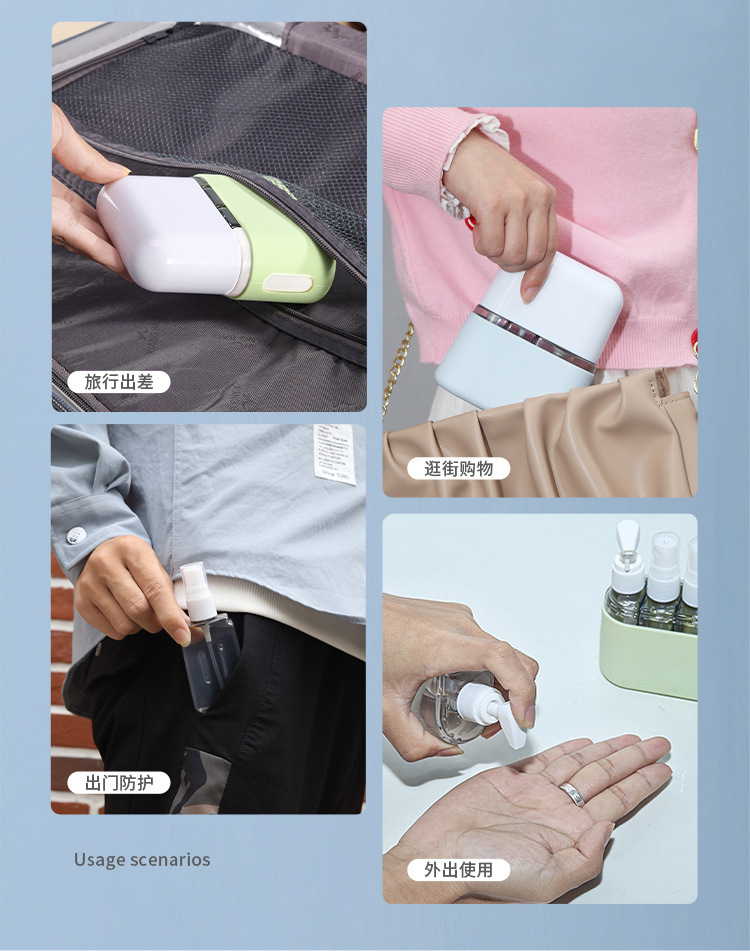 旅行出差

逛街购物

出门防护

Usage scenarios

外出使用