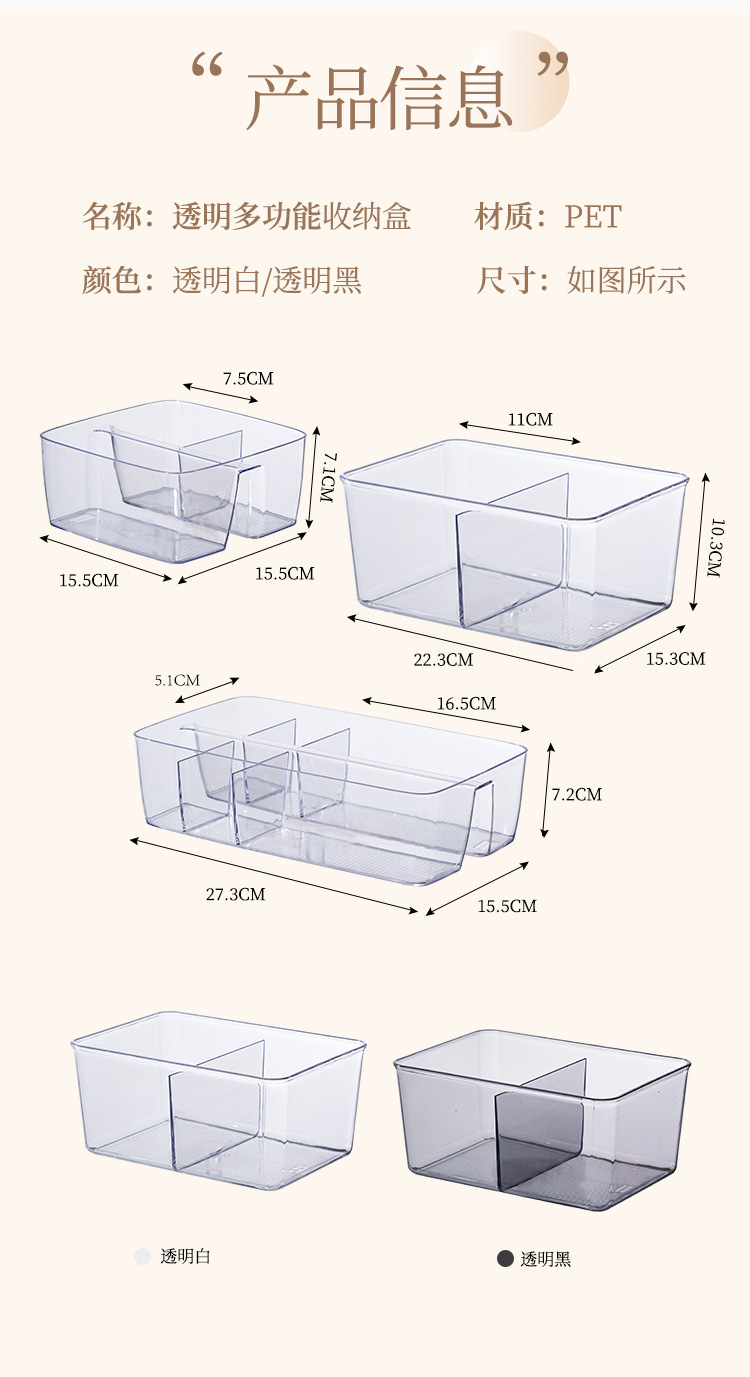 “ 产品信息 ”

名称：透明多功能收纳盒　　材质：PET

颜色：透明白/透明黑　　尺寸：如图所示

7.5CM

7.1CM

15.5CM

15.5CM

11CM

10.3CM

22.3CM

15.3CM

5.1CM

16.5CM

7.2CM

27.3CM

15.5CM

透明白

透明黑