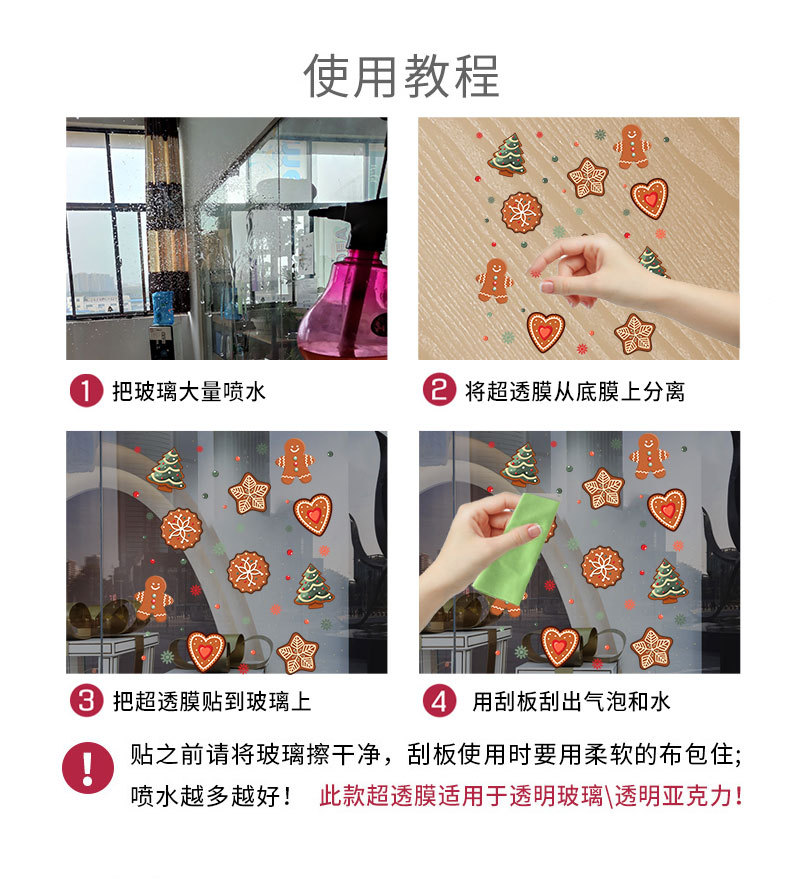 使用教程

1 把玻璃大量喷水

2 将超透膜从底膜上分离

3 把超透膜贴到玻璃上

4 用刮板刮出气泡和水

! 贴之前请将玻璃擦干净，刮板使用时要用柔软的布包住;
喷水越多越好！ 此款超透膜适用于透明玻璃\透明亚克力！