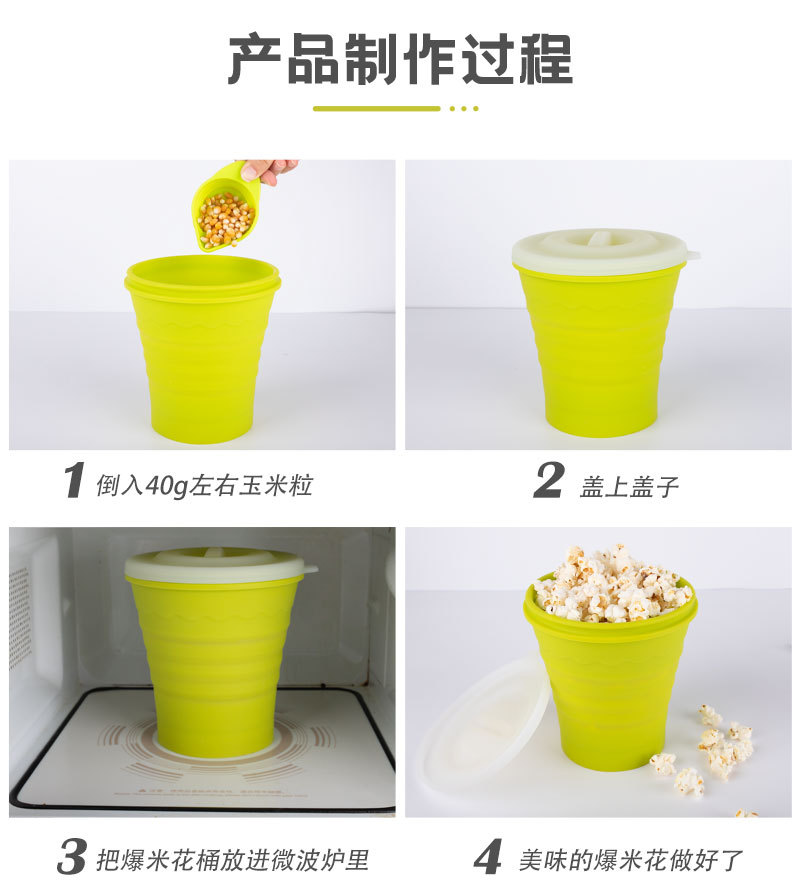 产品制作过程

1 倒入40g左右玉米粒

2 盖上盖子

3 把爆米花桶放进微波炉里

4 美味的爆米花做好了