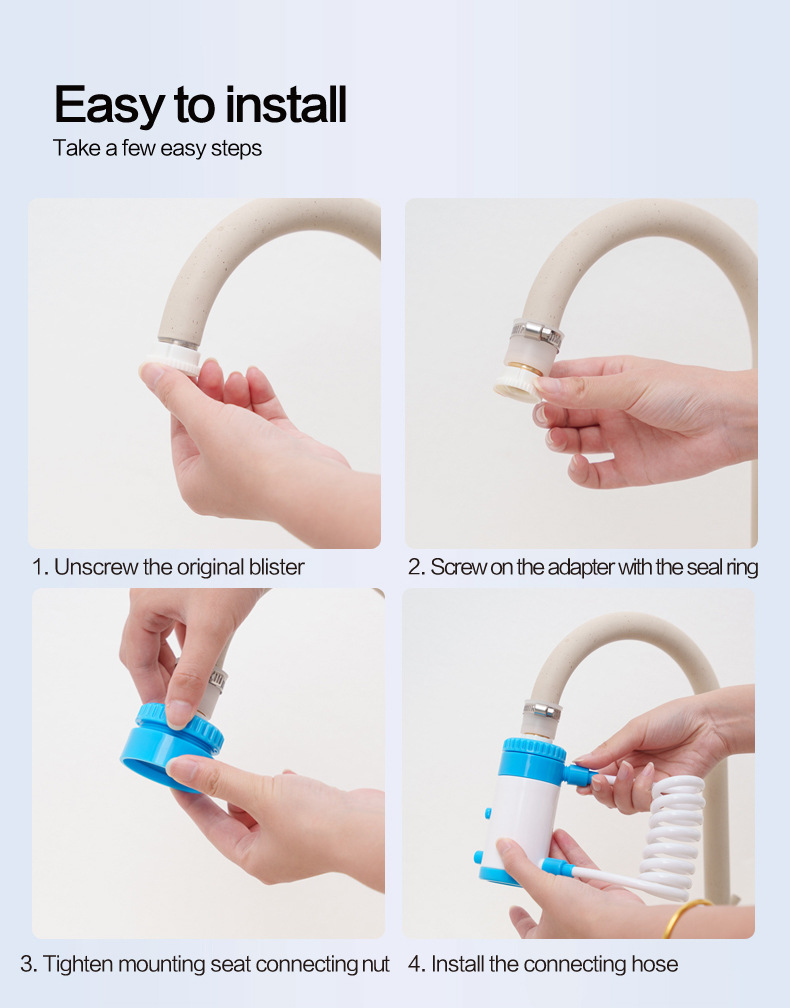 Easy to install
Take a few easy steps

1. Unscrew the original blister

2. Screw on the adapter with the seal ring

3. Tighten mounting seat connecting nut

4. Install the connecting hose