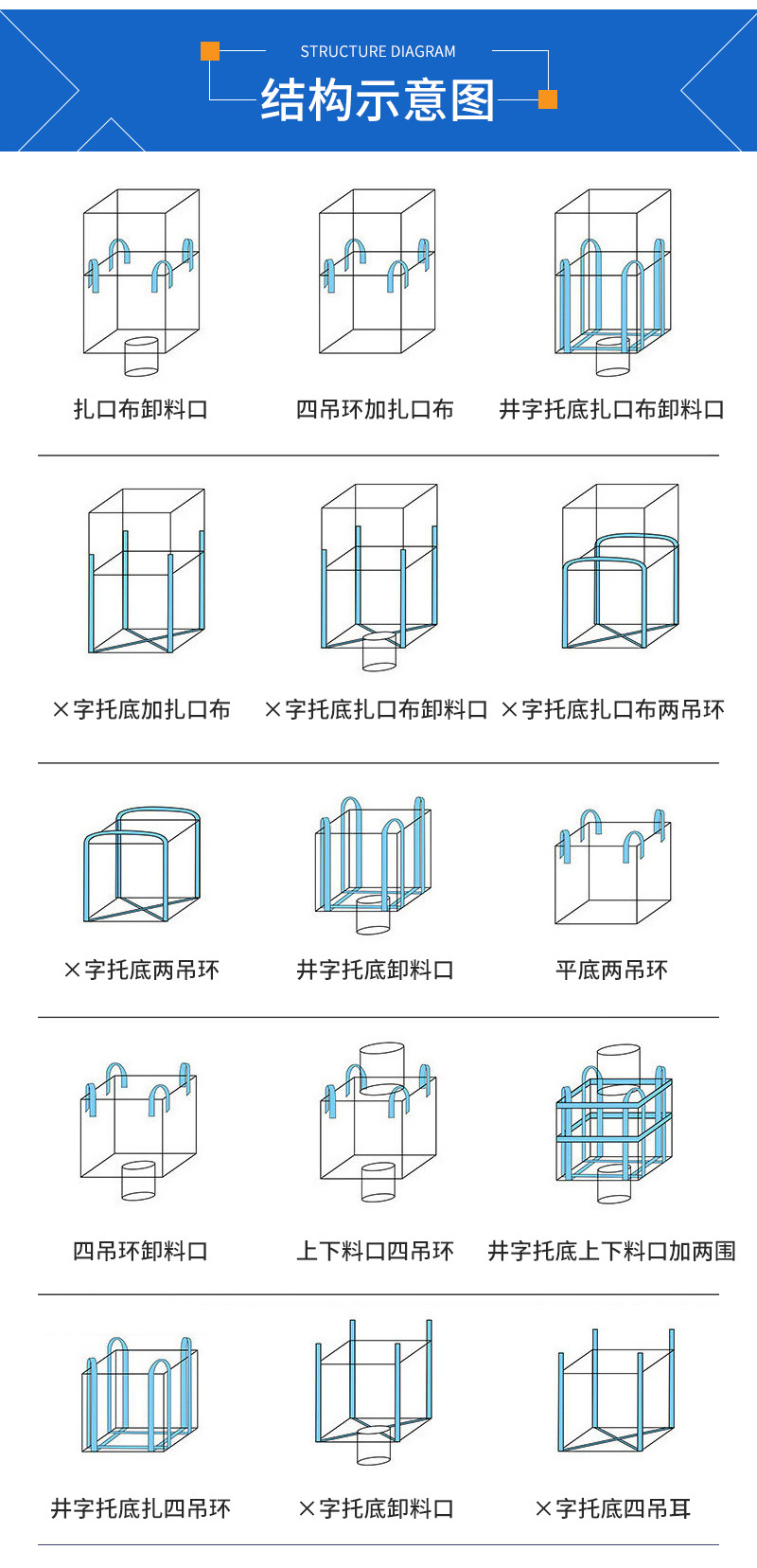 STRUCTURE DIAGRAM

结构示意图

扎口布卸料口

四吊环加扎口布

井字托底扎口布卸料口

×字托底加扎口布

×字托底扎口布卸料口

×字托底扎口布两吊环

×字托底两吊环

井字托底卸料口

平底两吊环

四吊环卸料口

上下料口四吊环

井字托底上下料口加两围

井字托底扎四吊环

×字托底卸料口

×字托底四吊耳