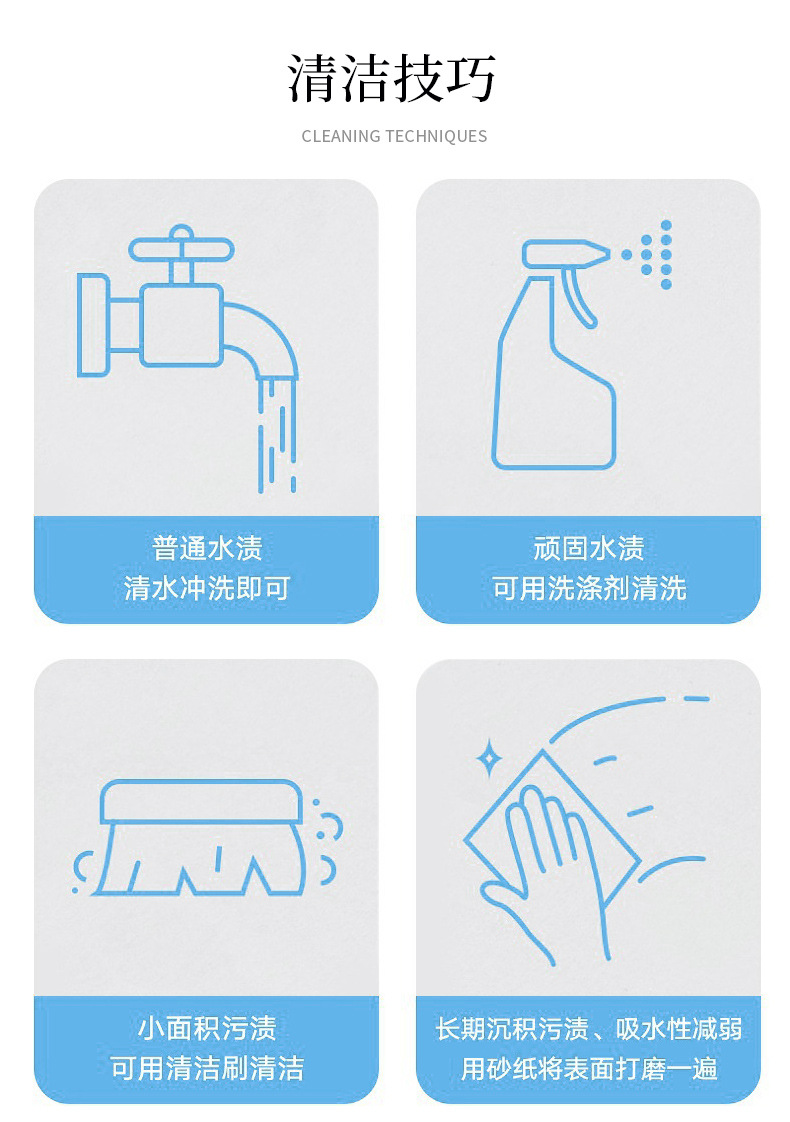 清洁技巧

CLEANING TECHNIQUES

普通水渍
清水冲洗即可

顽固水渍
可用洗涤剂清洗

小面积污渍
可用清洁刷清洁

长期沉积污渍、吸水性减弱
用砂纸将表面打磨一遍