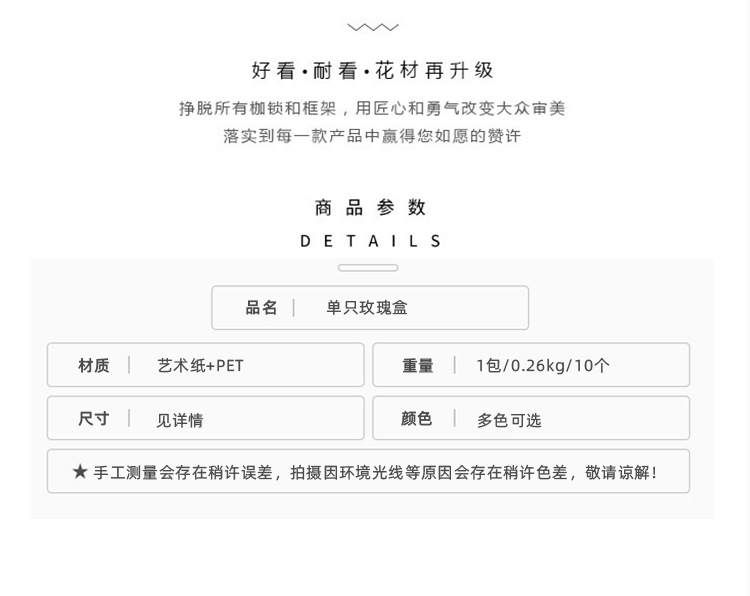 好看·耐看·花材再升级

挣脱所有枷锁和框架，用匠心和勇气改变大众审美
落实到每一款产品中赢得您如愿的赞许

商品参数
DETAILS

品名 | 单只玫瑰盒

材质 | 艺术纸+PET

重量 | 1包/0.26kg/10个

尺寸 | 见详情

颜色 | 多色可选

★ 手工测量会存在稍许误差，拍摄因环境光线等原因会存在稍许色差，敬请谅解！