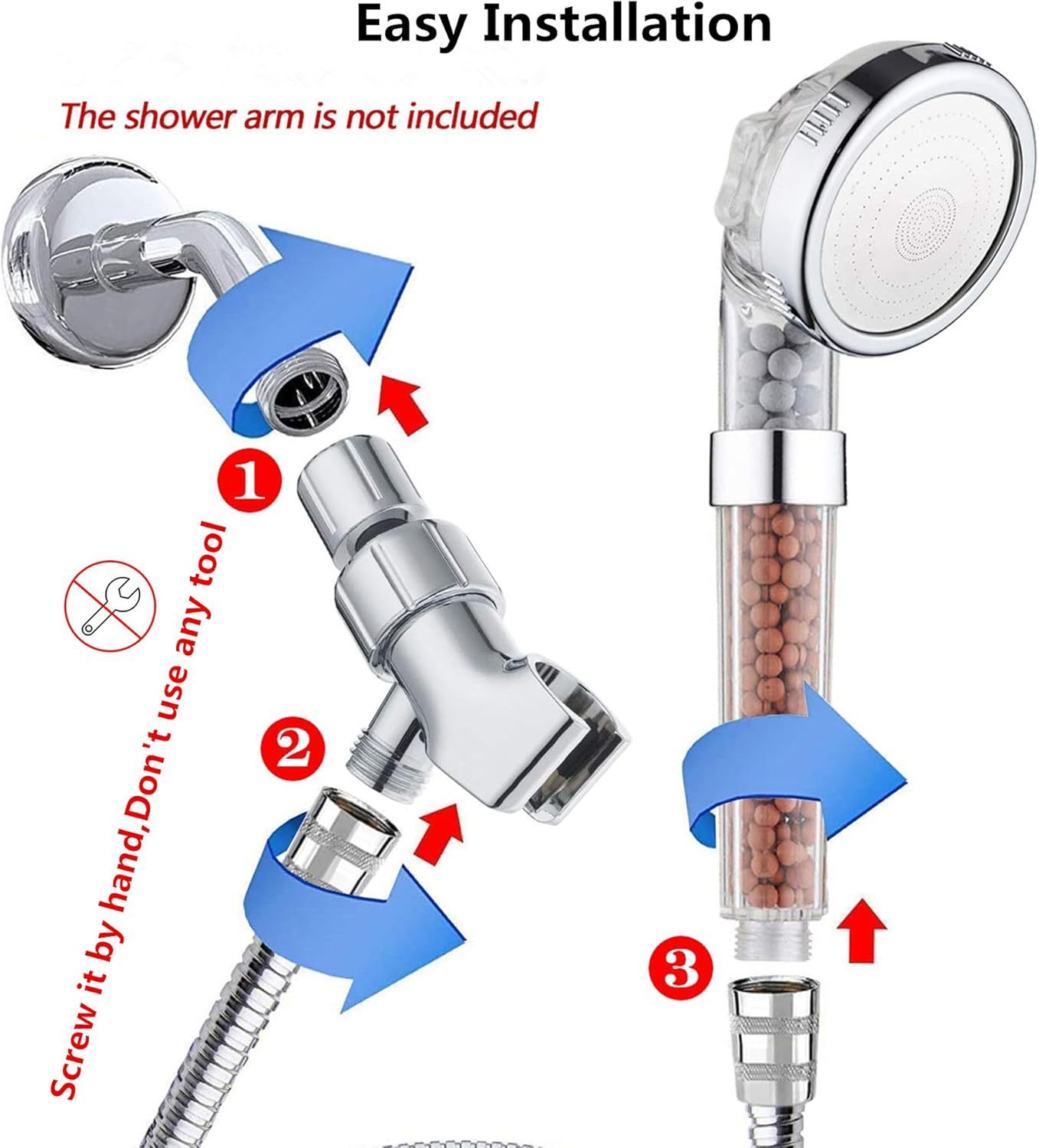 Easy Installation

The shower arm is not included

1

Screw it by hand,Don't use any tool

2

3