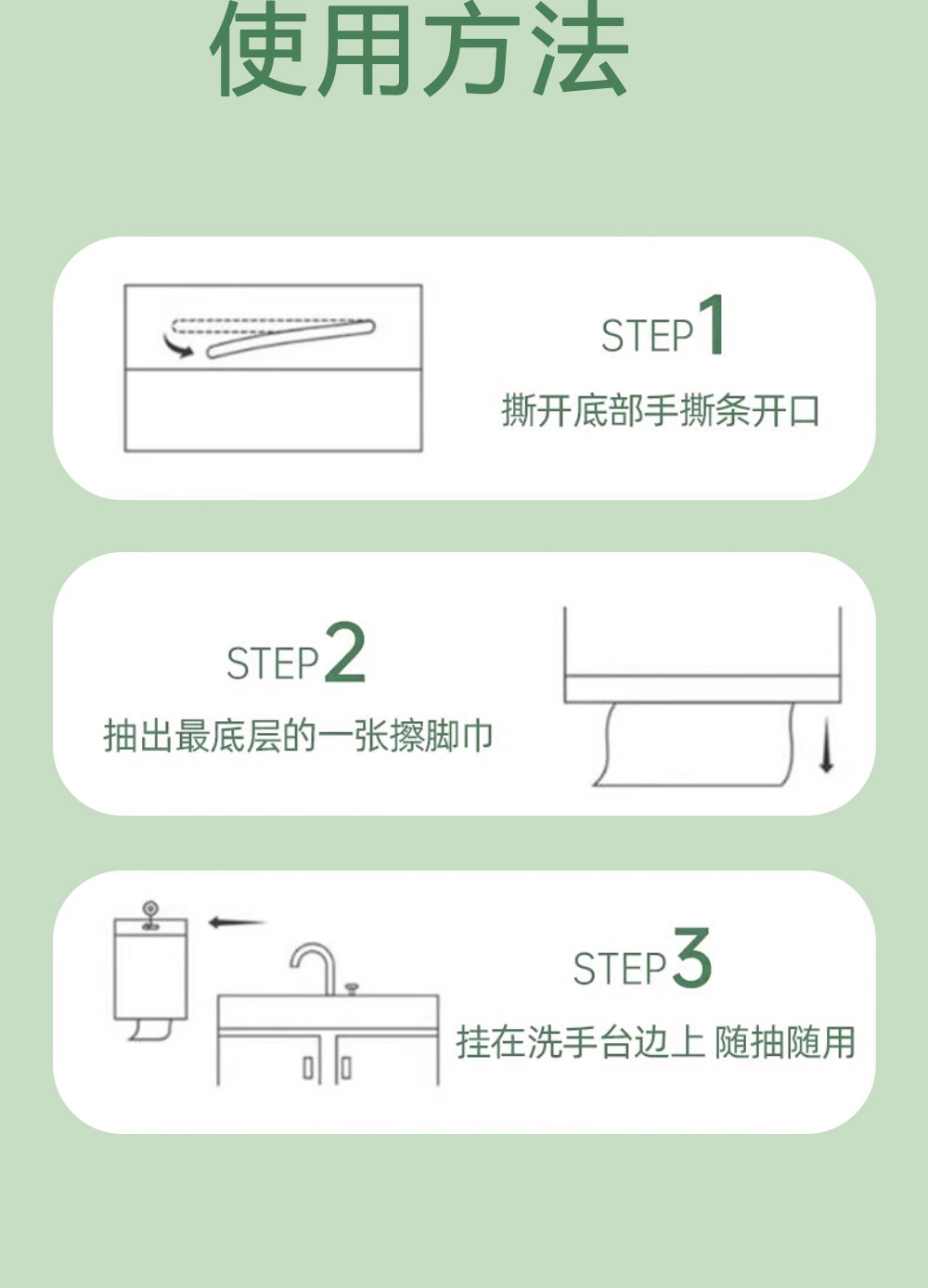 使用方法

STEP1
撕开底部手撕条开口

STEP2
抽出最底层的一张擦脚巾

STEP3
挂在洗手台边上 随抽随用