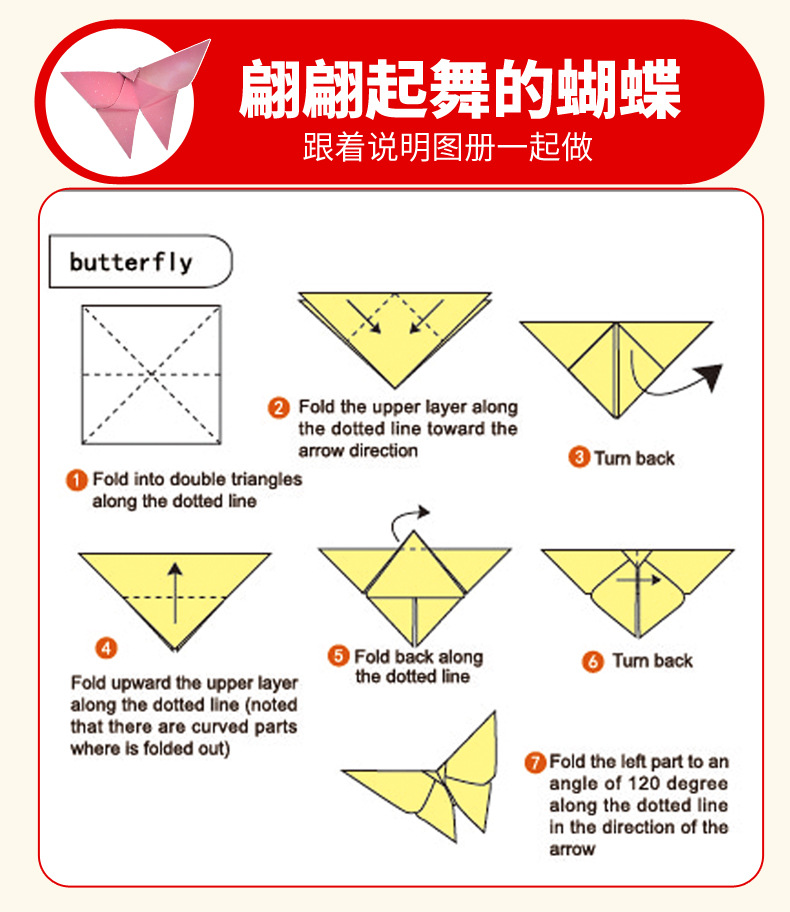 翩翩起舞的蝴蝶
跟着说明图册一起做

butterfly

1 Fold into double triangles along the dotted line

2 Fold the upper layer along the dotted line toward the arrow direction

3 Turn back

4 Fold upward the upper layer along the dotted line (noted that there are curved parts where is folded out)

5 Fold back along the dotted line

6 Turn back

7 Fold the left part to an angle of 120 degree along the dotted line in the direction of the arrow