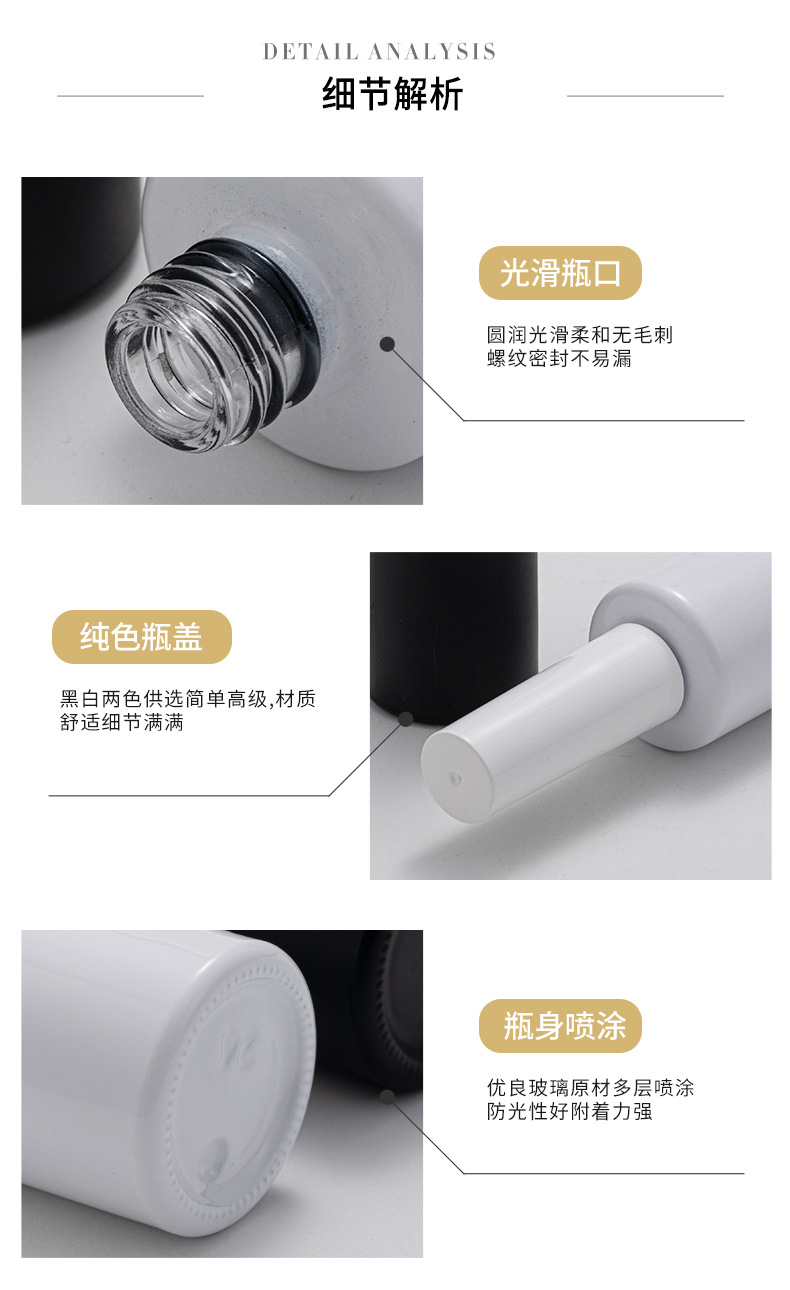 DETAIL ANALYSIS
细节解析

光滑瓶口

圆润光滑柔和无毛刺
螺纹密封不易漏

纯色瓶盖

黑白两色供选简单高级,材质舒适细节满满

瓶身喷涂

优良玻璃原材多层喷涂
防光性好附着力强